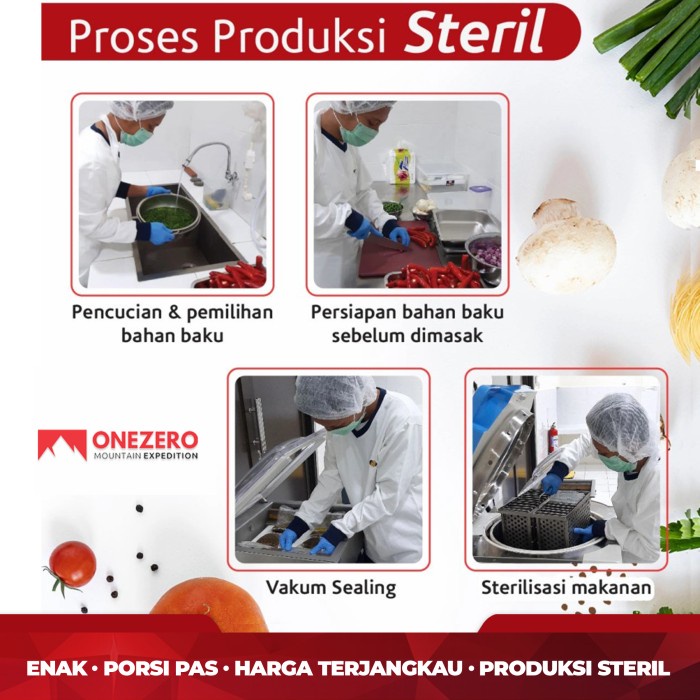 Proses Produksi Steril

Pencucian & pemilihan bahan baku

Persiapan bahan baku sebelum dimasak

ONEZERO
MOUNTAIN EXPEDITION

Vakum Sealing

Sterilisasi makanan

ENAK • PORSI PAS • HARGA TERJANGKAU • PRODUKSI STERIL