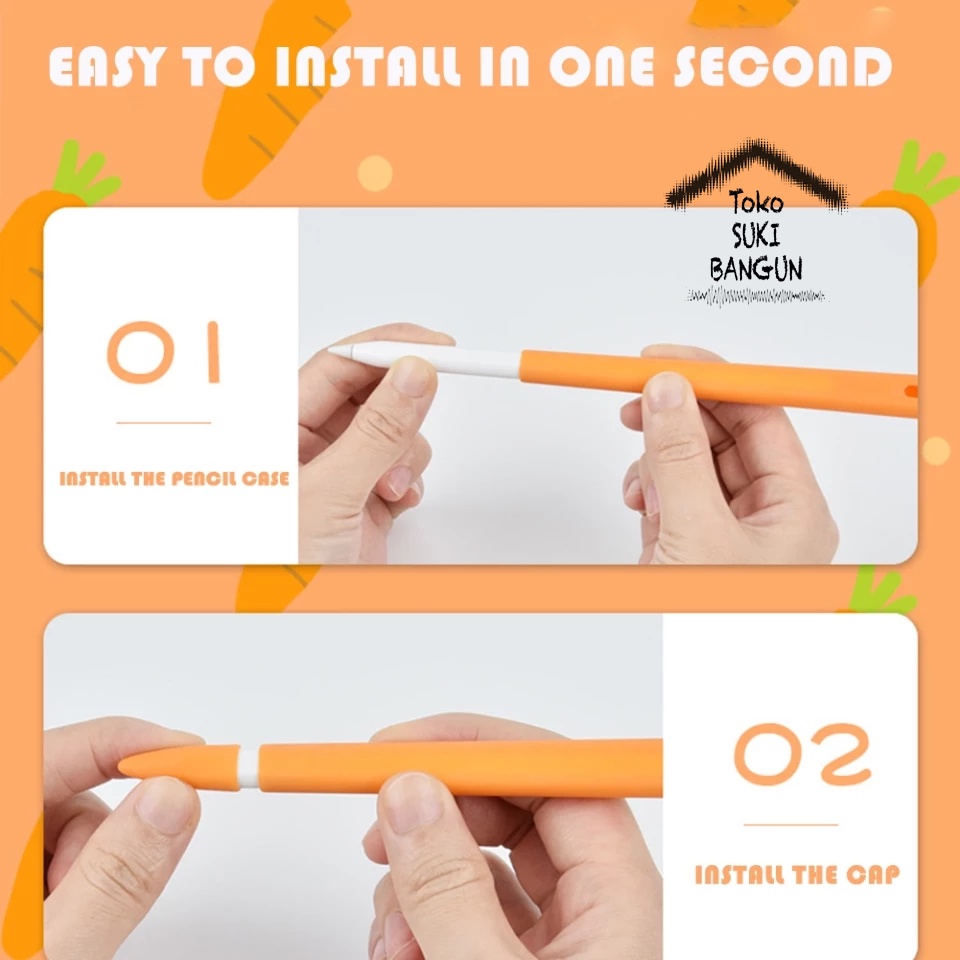 EASY TO INSTALL IN ONE SECOND

Toko SUKI BANGUN

01

INSTALL THE PENCIL CASE

02

INSTALL THE CAP