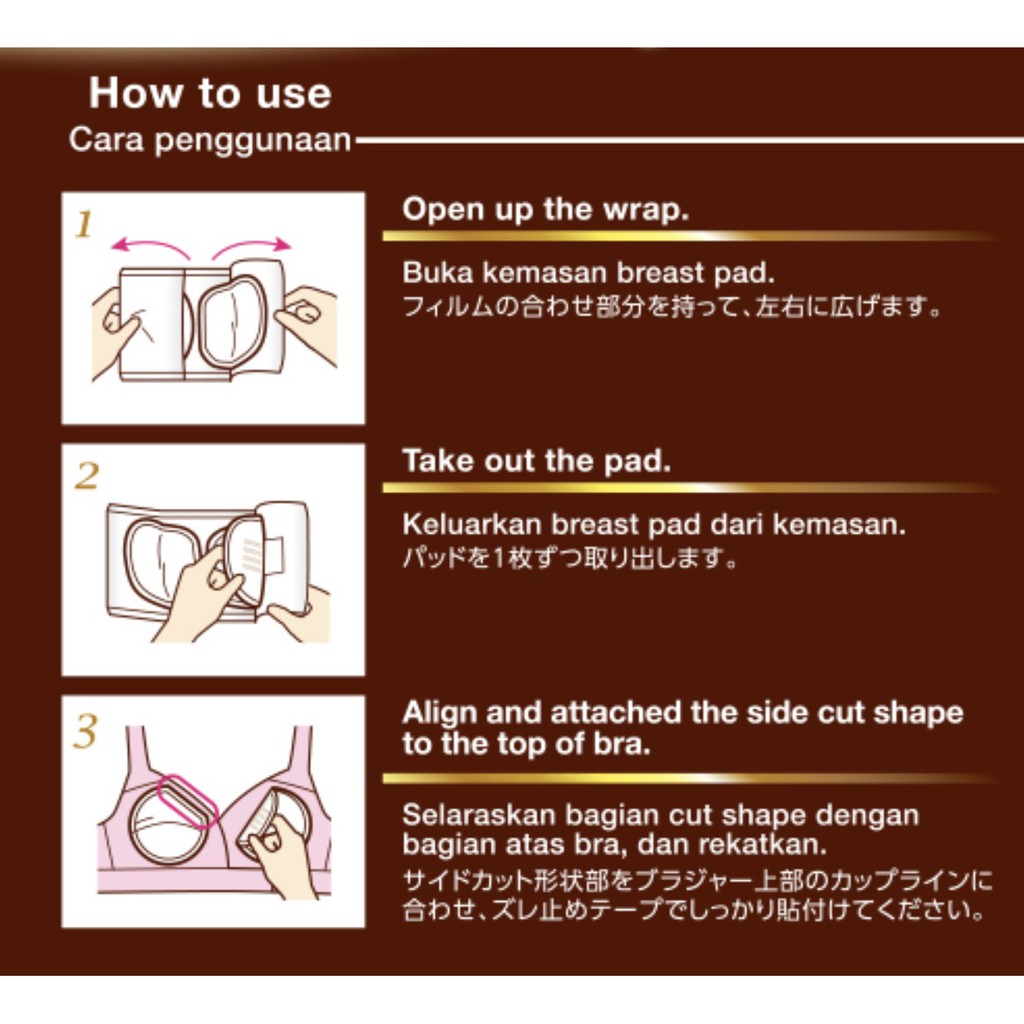 How to use
Cara penggunaan

1

Open up the wrap.

Buka kemasan breast pad.
フィルムの合わせ部分を持って、左右に広げます。

2

Take out the pad.

Keluarkan breast pad dari kemasan.
パッドを1枚ずつ取り出します。

3

Align and attached the side cut shape to the top of bra.

Selaraskan bagian cut shape dengan bagian atas bra, dan rekatkan.
サイドカット形状部をブラジャー上部のカップラインに合わせ、ズレ止めテープでしっかり貼付けてください。