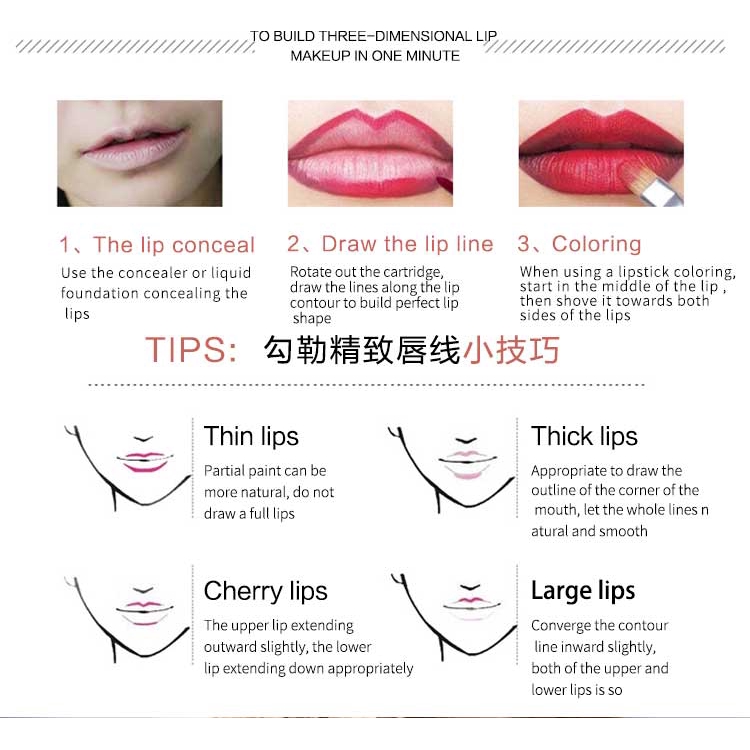 TO BUILD THREE-DIMENSIONAL LIP MAKEUP IN ONE MINUTE

1、The lip conceal
Use the concealer or liquid foundation concealing the lips

2、Draw the lip line
Rotate out the cartridge, draw the lines along the lip contour to build perfect lip shape

3、Coloring
When using a lipstick coloring, start in the middle of the lip , then shove it towards both sides of the lips

TIPS: 勾勒精致唇线小技巧

Thin lips
Partial paint can be more natural, do not draw a full lips

Thick lips
Appropriate to draw the outline of the corner of the mouth, let the whole lines n atural and smooth

Cherry lips
The upper lip extending outward slightly, the lower lip extending down appropriately

Large lips
Converge the contour line inward slightly, both of the upper and lower lips is so