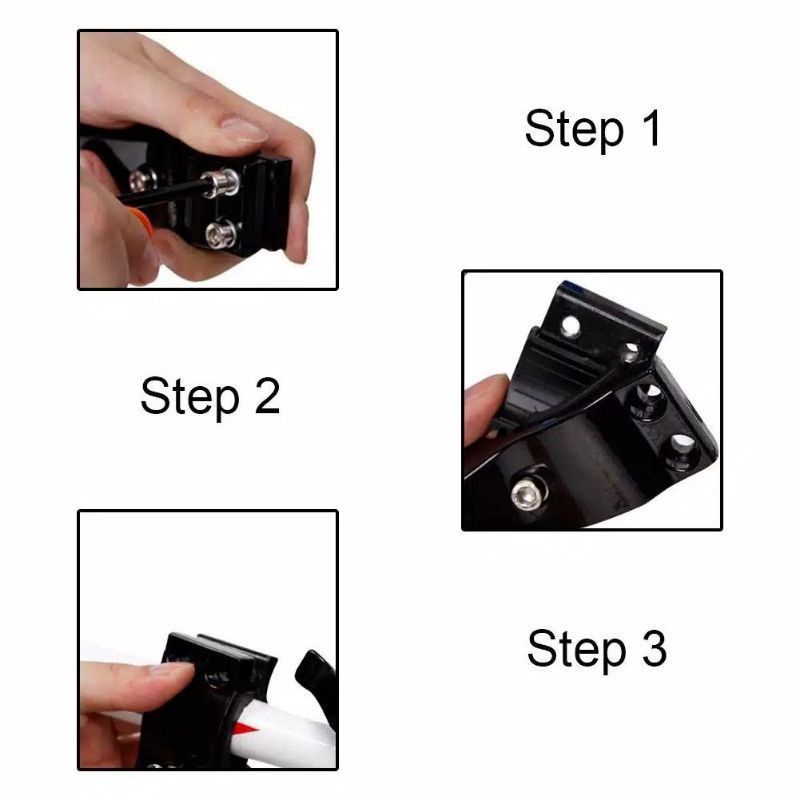 Step 1

Step 2

Step 3