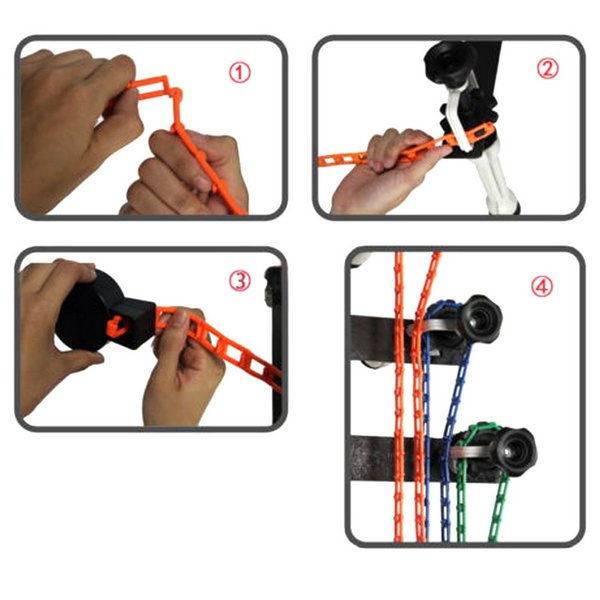 ①

②

③

④