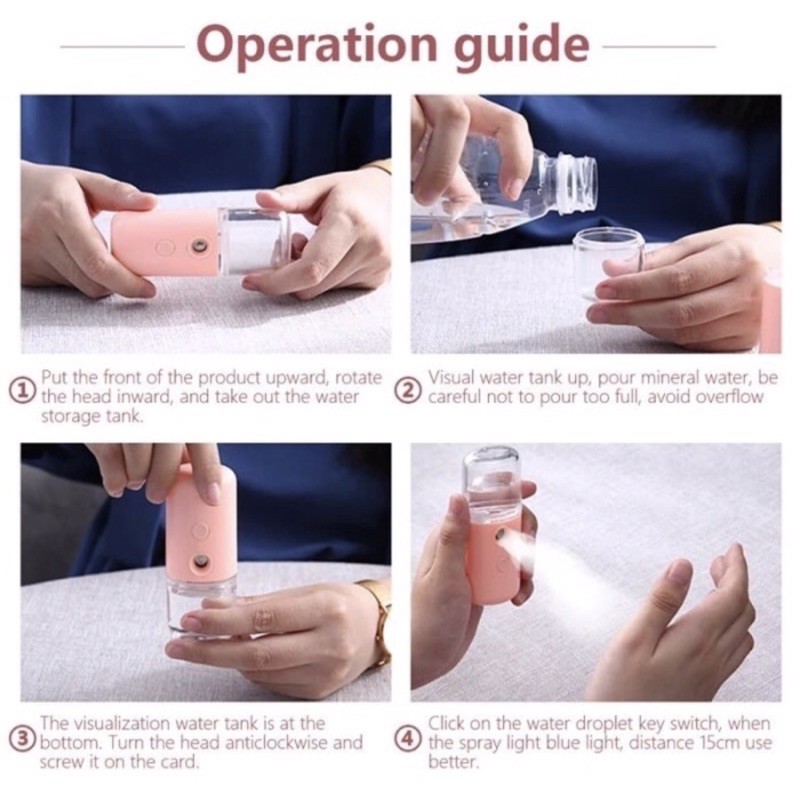 Operation guide

① Put the front of the product upward, rotate the head inward, and take out the water storage tank.

② Visual water tank up, pour mineral water, be careful not to pour too full, avoid overflow

③ The visualization water tank is at the bottom. Turn the head anticlockwise and screw it on the card.

④ Click on the water droplet key switch, when the spray light blue light, distance 15cm use better.