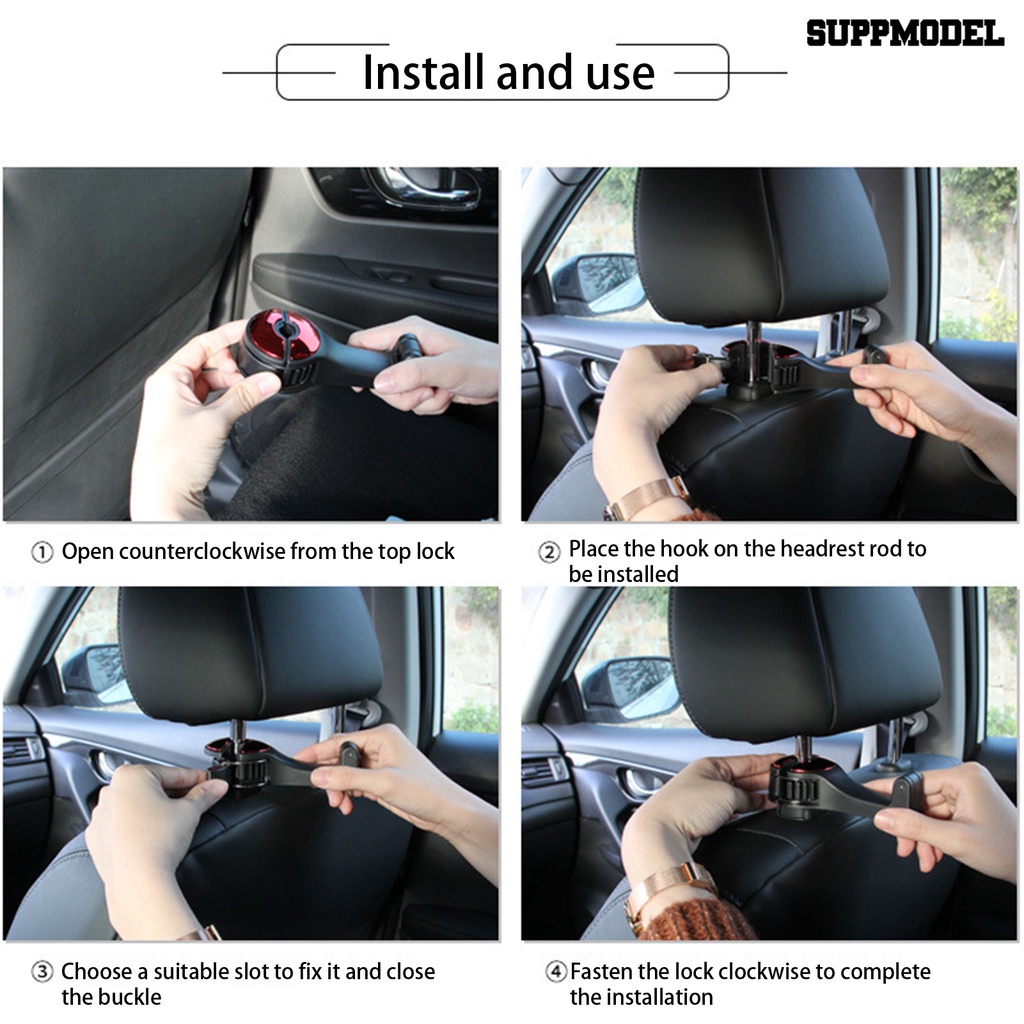 SUPPMODEL

Install and use

① Open counterclockwise from the top lock

② Place the hook on the headrest rod to be installed

③ Choose a suitable slot to fix it and close the buckle

④ Fasten the lock clockwise to complete the installation