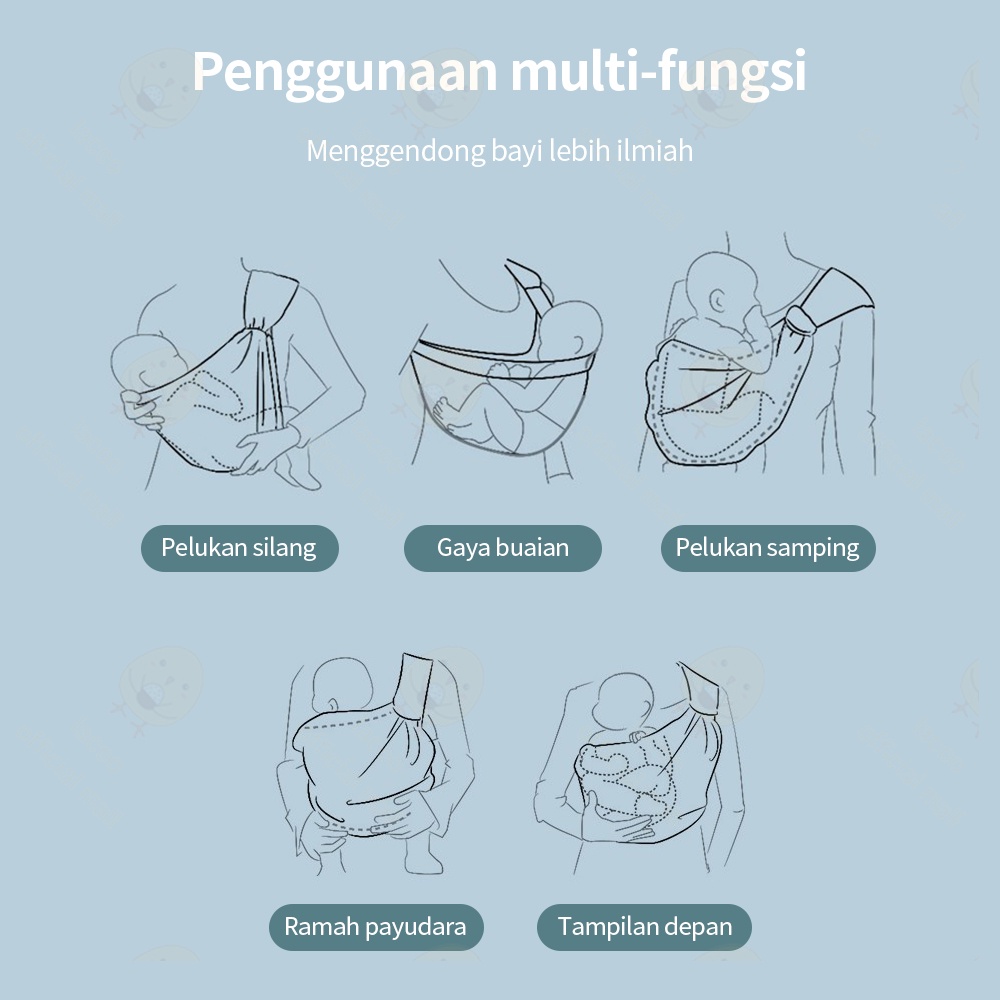 Penggunaan multi-fungsi

Menggendong bayi lebih ilmiah

Pelukan silang

Gaya buaian

Pelukan samping

Ramah payudara

Tampilan depan