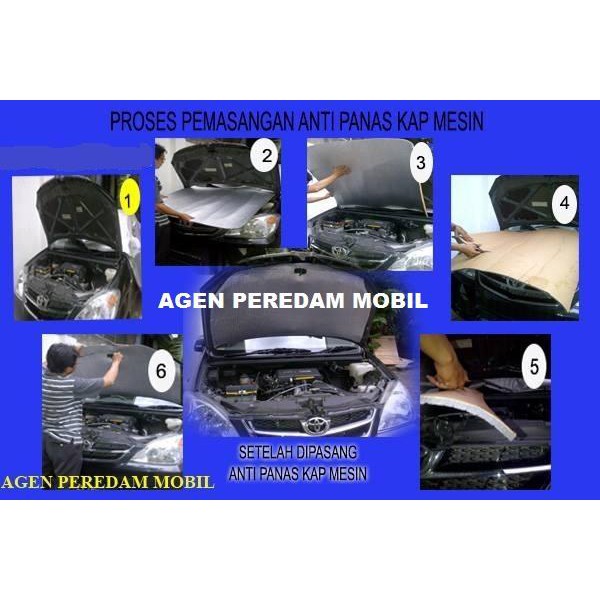 PROSES PEMASANGAN ANTI PANAS KAP MESIN

1

2

3

4

AGEN PEREDAM MOBIL

6

5

SETELAH DIPASANG ANTI PANAS KAP MESIN

AGEN PEREDAM MOBIL