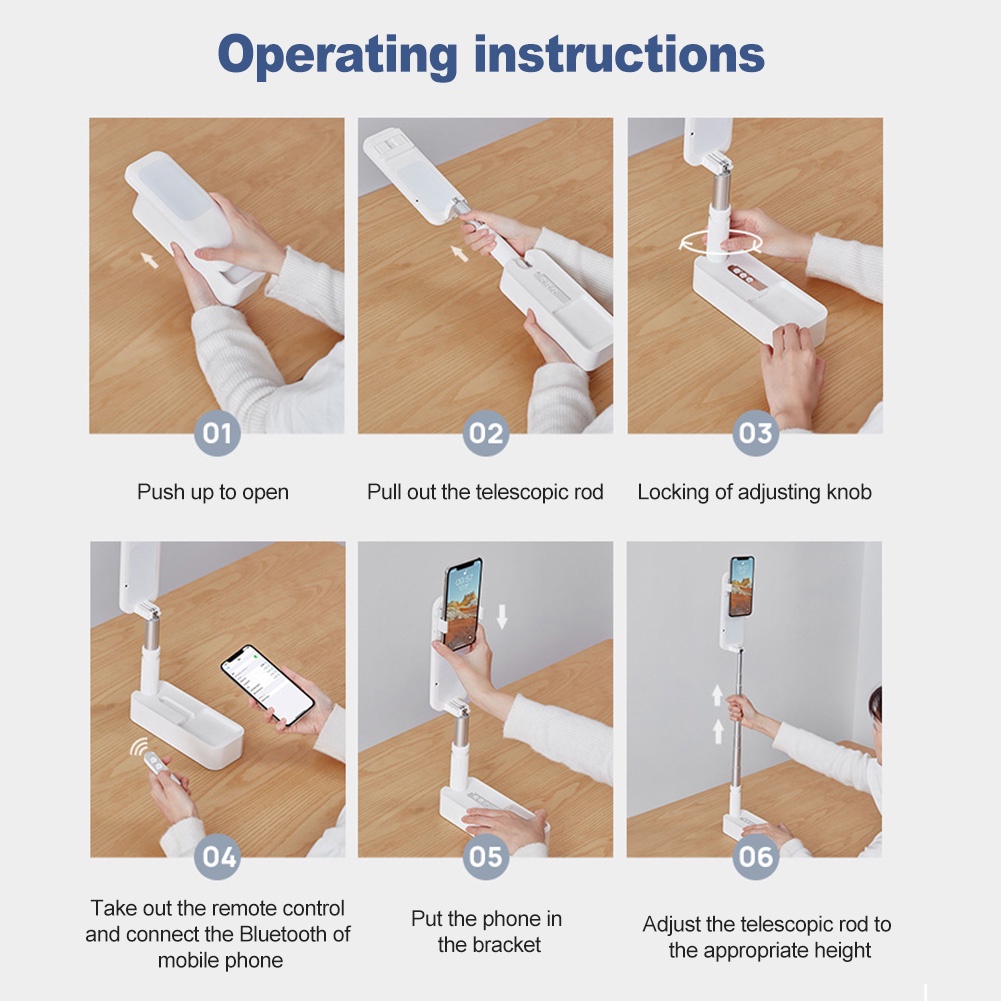 Operating instructions

01

Push up to open

02

Pull out the telescopic rod

03

Locking of adjusting knob

04

Take out the remote control and connect the Bluetooth of mobile phone

05

Put the phone in the bracket

06

Adjust the telescopic rod to the appropriate height