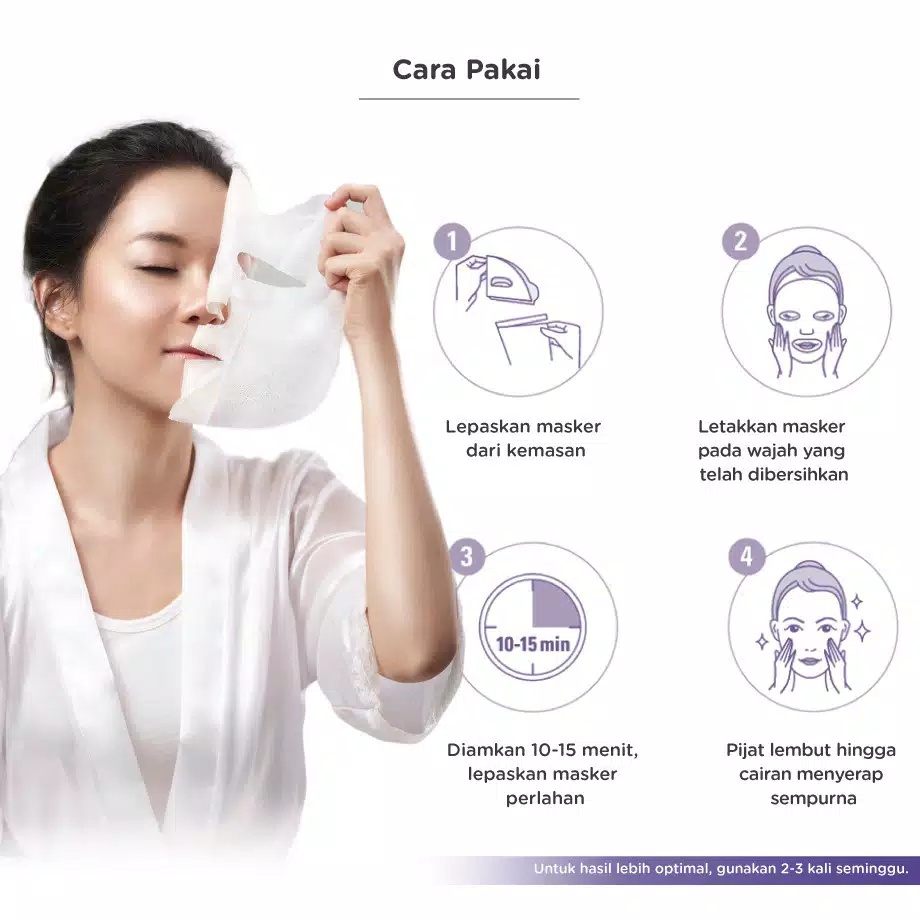 Cara Pakai

1

Lepaskan masker dari kemasan

2

Letakkan masker pada wajah yang telah dibersihkan

3

10-15 min

Diamkan 10-15 menit, lepaskan masker perlahan

4

Pijat lembut hingga cairan menyerap sempurna

Untuk hasil lebih optimal, gunakan 2-3 kali seminggu.