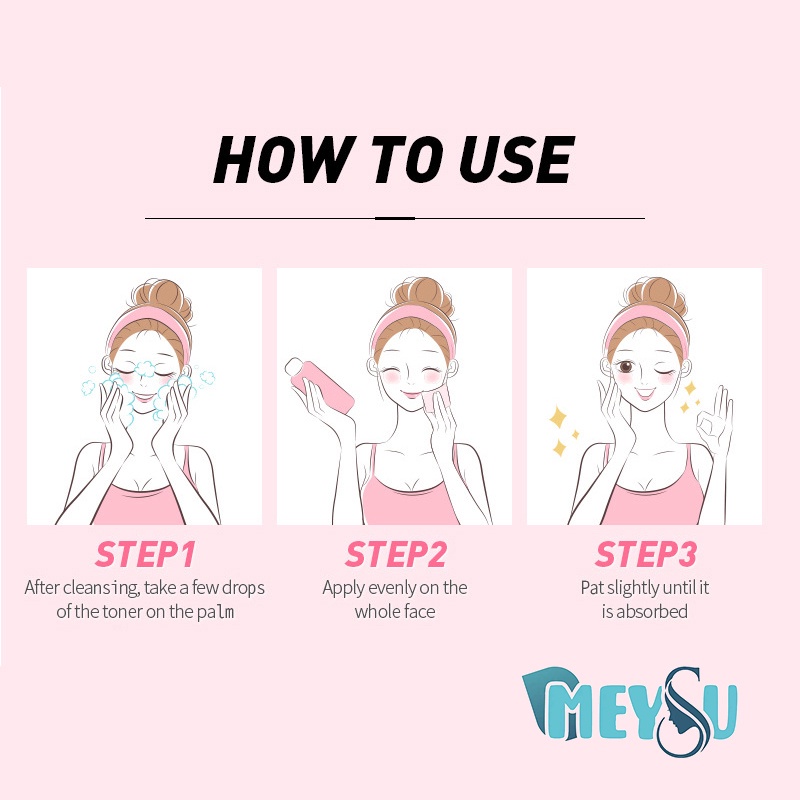 HOW TO USE

STEP1
After cleansing, take a few drops of the toner on the palm

STEP2
Apply evenly on the whole face

STEP3
Pat slightly until it is absorbed

MEYSU