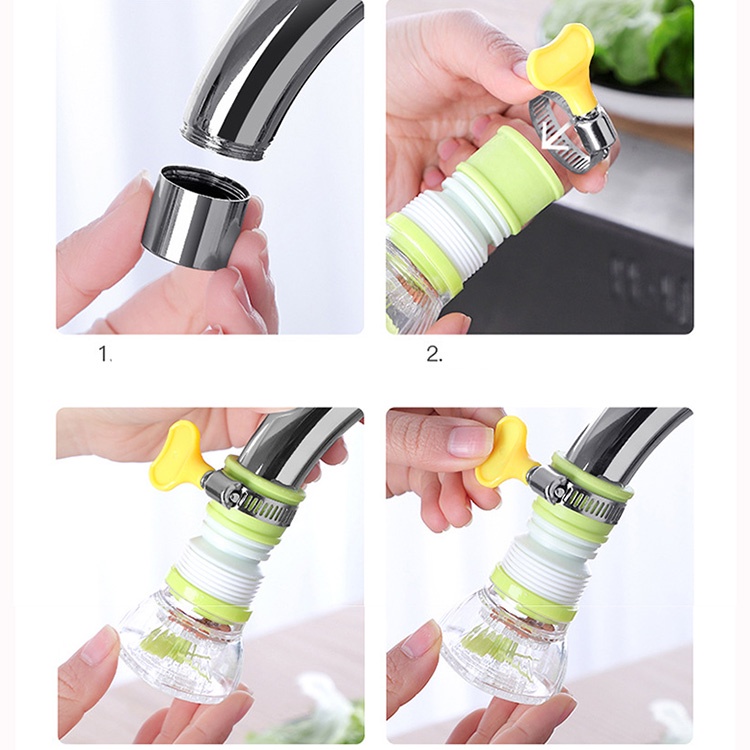 1.

2.