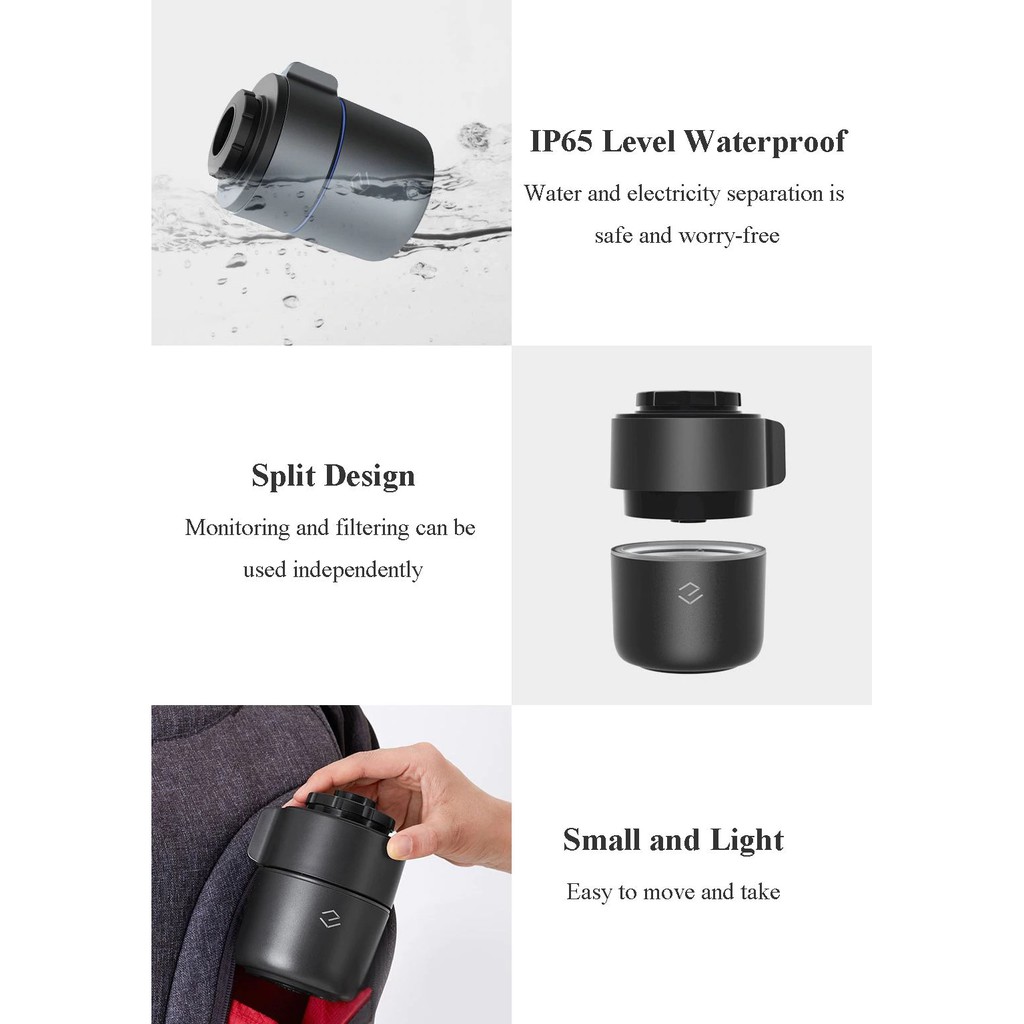 IP65 Level Waterproof

Water and electricity separation is safe and worry-free

Split Design

Monitoring and filtering can be used independently

Small and Light

Easy to move and take