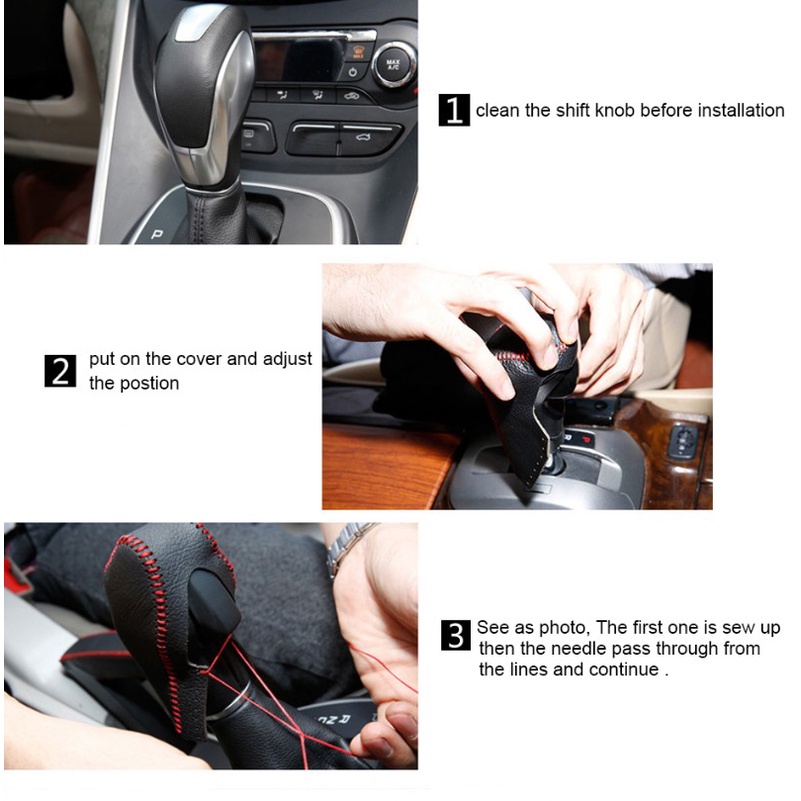 MAX A/C

P

1 clean the shift knob before installation

2 put on the cover and adjust the postion

P

3 See as photo, The first one is sew up then the needle pass through from the lines and continue .