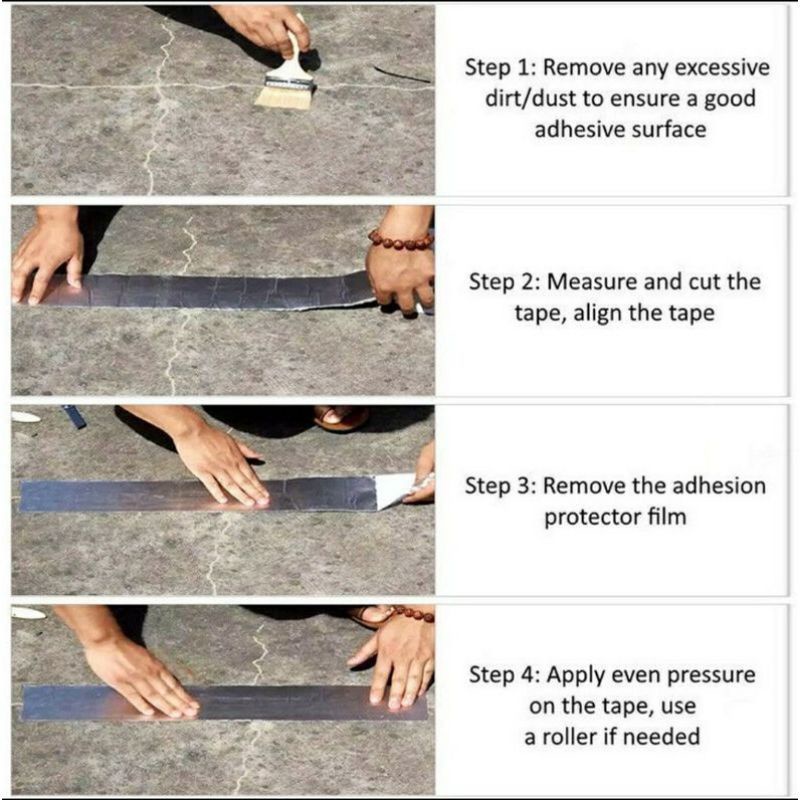 Step 1: Remove any excessive dirt/dust to ensure a good adhesive surface

Step 2: Measure and cut the tape, align the tape

Step 3: Remove the adhesion protector film

Step 4: Apply even pressure on the tape, use a roller if needed