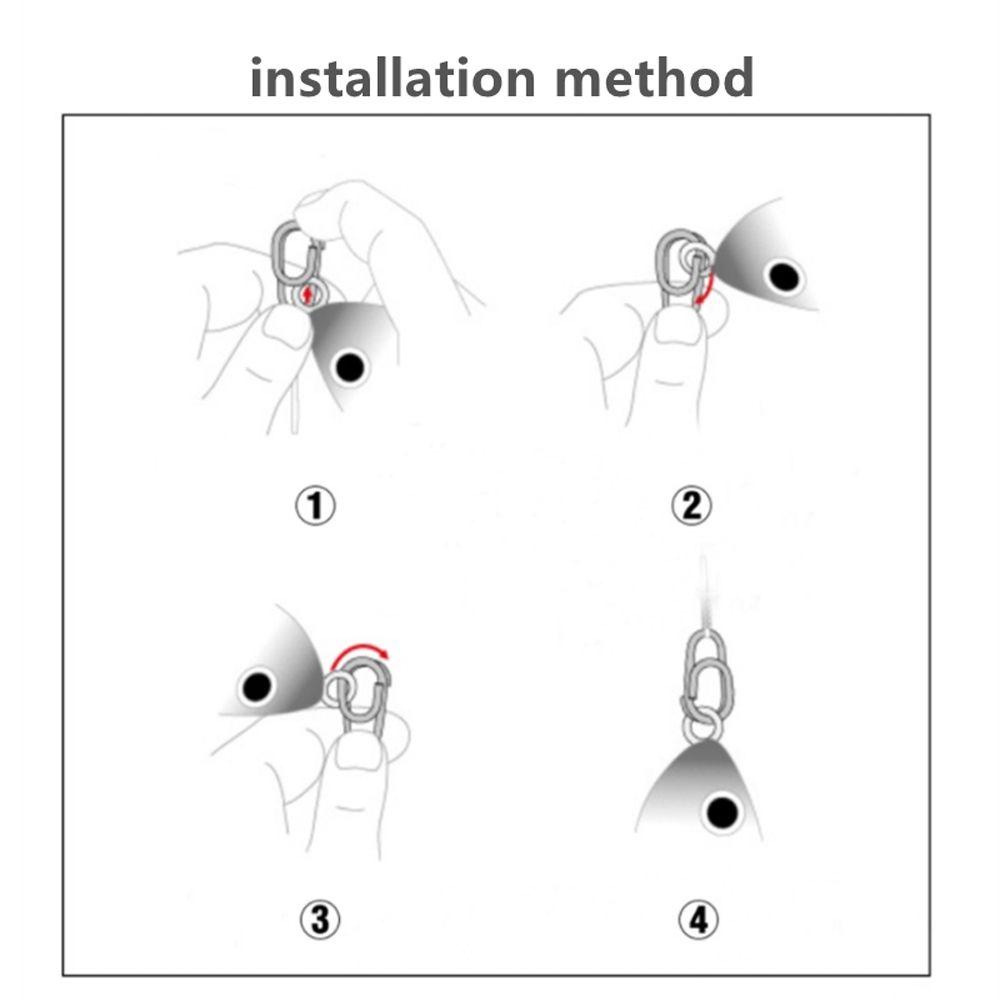 installation method

①

②

③

④