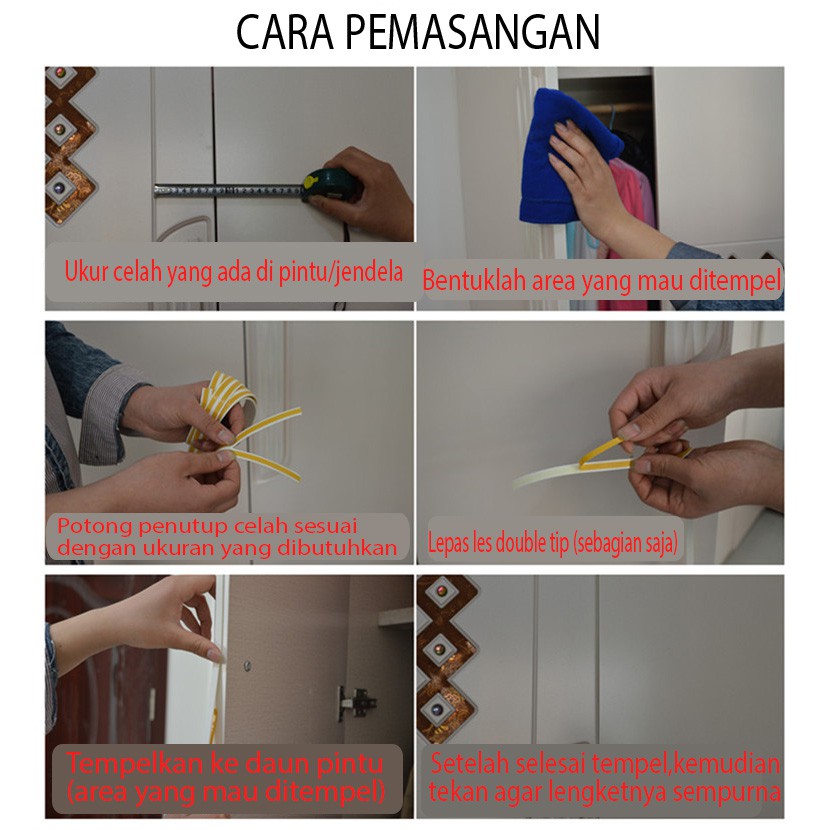 CARA PEMASANGAN

Ukur celah yang ada di pintu/jendela

Bentuklah area yang mau ditempel

Potong penutup celah sesuai dengan ukuran yang dibutuhkan

Lepas les double tip (sebagian saja)

Tempelkan ke daun pintu (area yang mau ditempel)

Setelah selesai tempel,kemudian tekan agar lengketnya sempurna