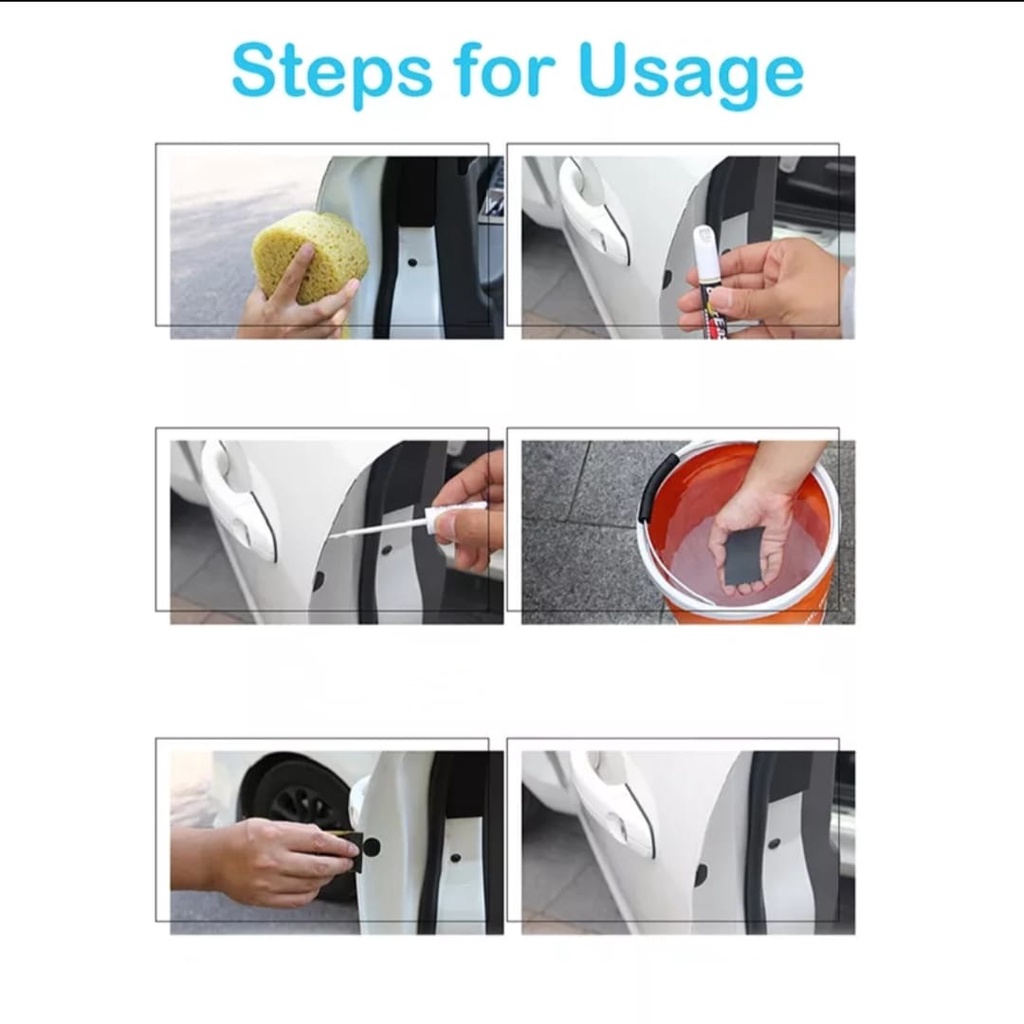 Steps for Usage