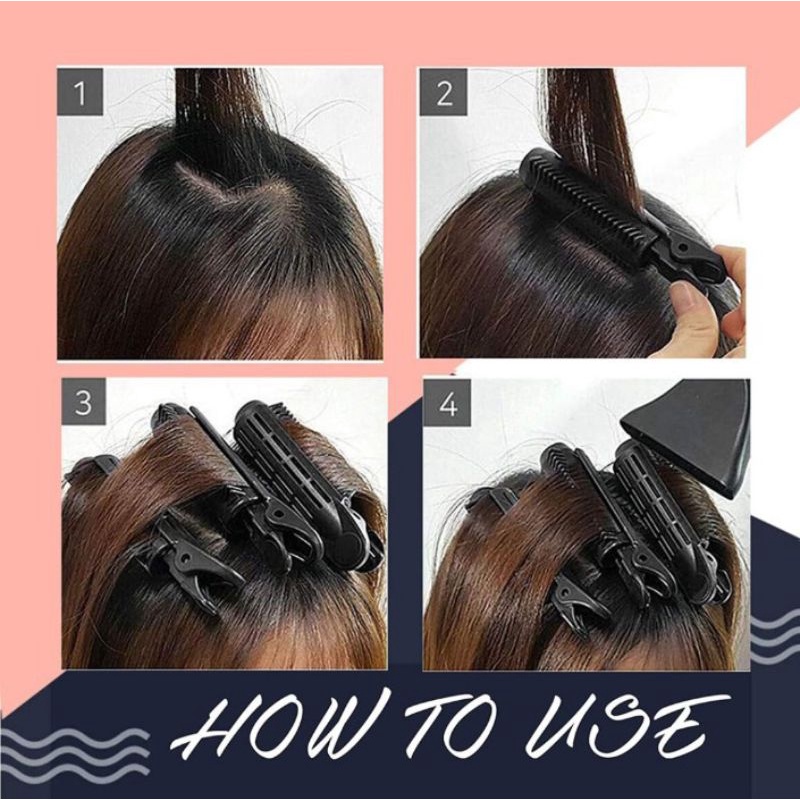 1

2

3

4

HOW TO USE