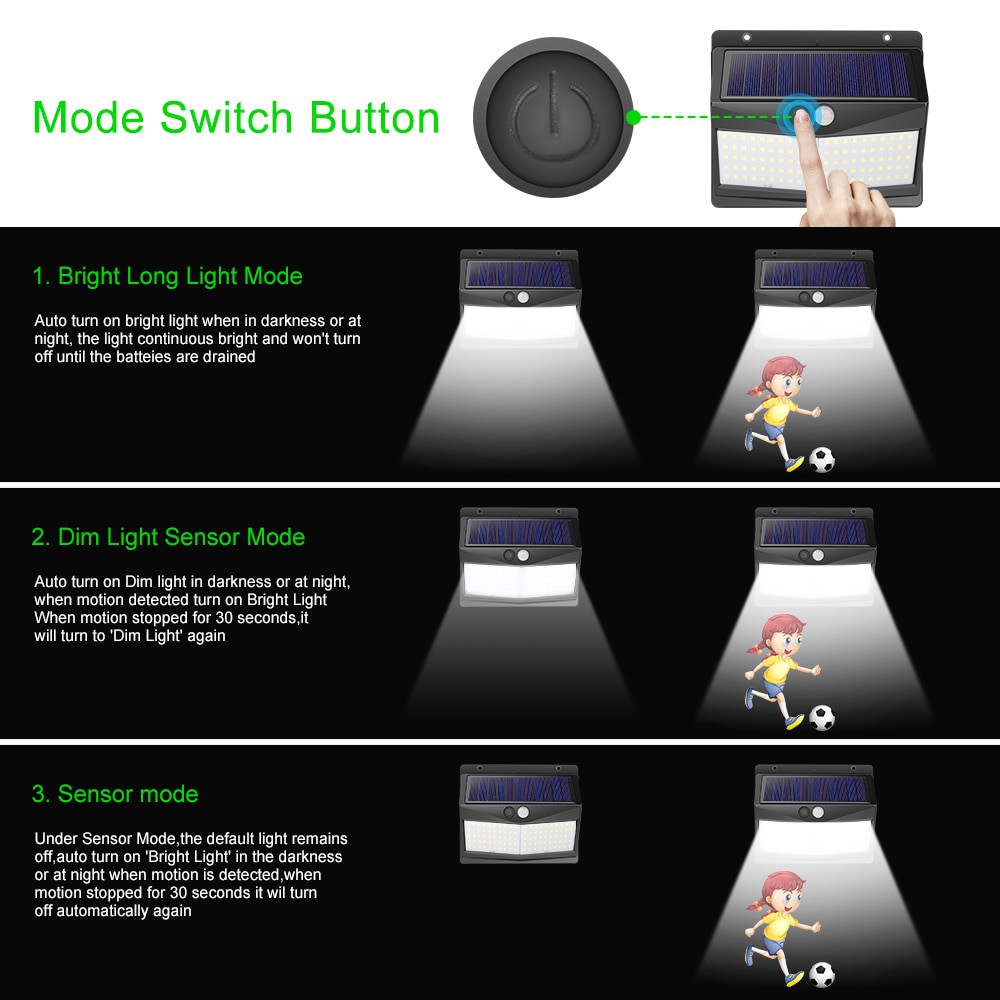 Mode Switch Button

1. Bright Long Light Mode

Auto turn on bright light when in darkness or at night, the light continuous bright and won't turn off until the batteies are drained

2. Dim Light Sensor Mode

Auto turn on Dim light in darkness or at night, when motion detected turn on Bright Light When motion stopped for 30 seconds,it will turn to 'Dim Light' again

3. Sensor mode

Under Sensor Mode,the default light remains off,auto turn on 'Bright Light' in the darkness or at night when motion is detected,when motion stopped for 30 seconds it wil turn off automatically again