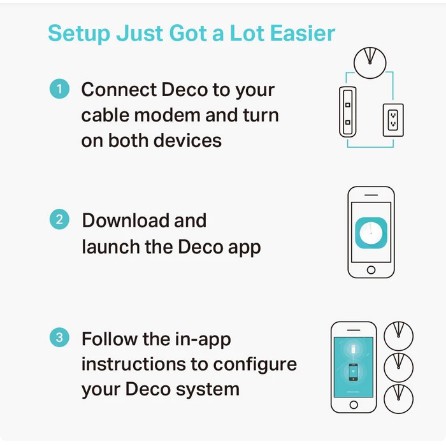 Setup Just Got a Lot Easier

1 Connect Deco to your cable modem and turn on both devices

2 Download and launch the Deco app

3 Follow the in-app instructions to configure your Deco system