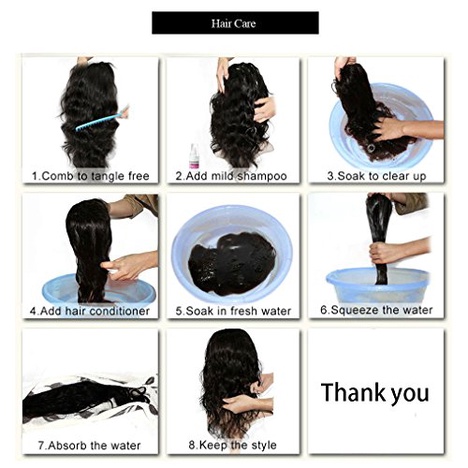 Hair Care

1.Comb to tangle free

2.Add mild shampoo

3.Soak to clear up

4.Add hair conditioner

5.Soak in fresh water

6.Squeeze the water

7.Absorb the water

8.Keep the style

Thank you