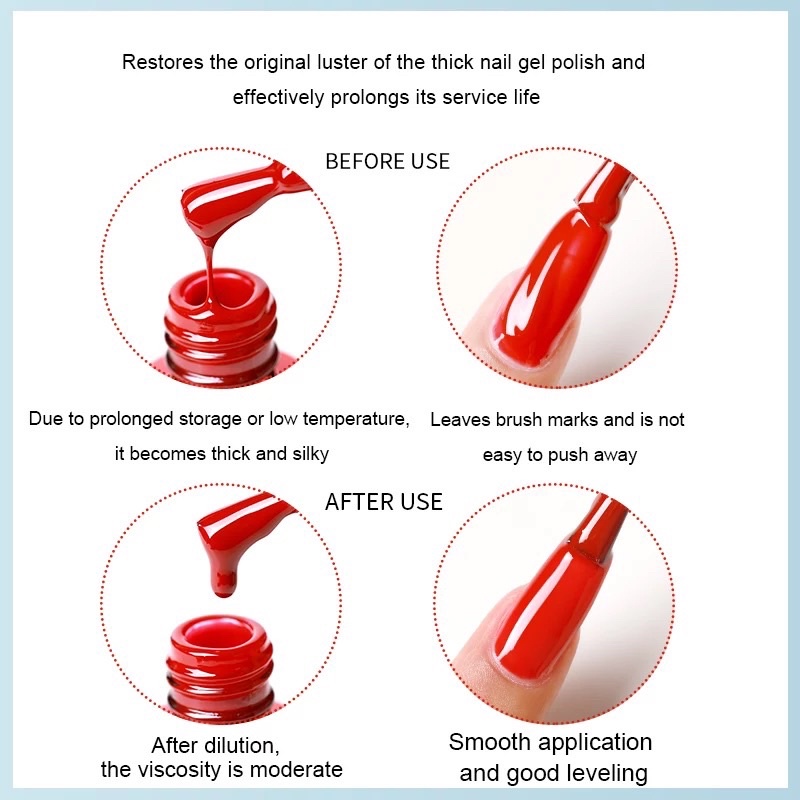 Restores the original luster of the thick nail gel polish and effectively prolongs its service life

BEFORE USE

Due to prolonged storage or low temperature, it becomes thick and silky

Leaves brush marks and is not easy to push away

AFTER USE

After dilution, the viscosity is moderate

Smooth application and good leveling