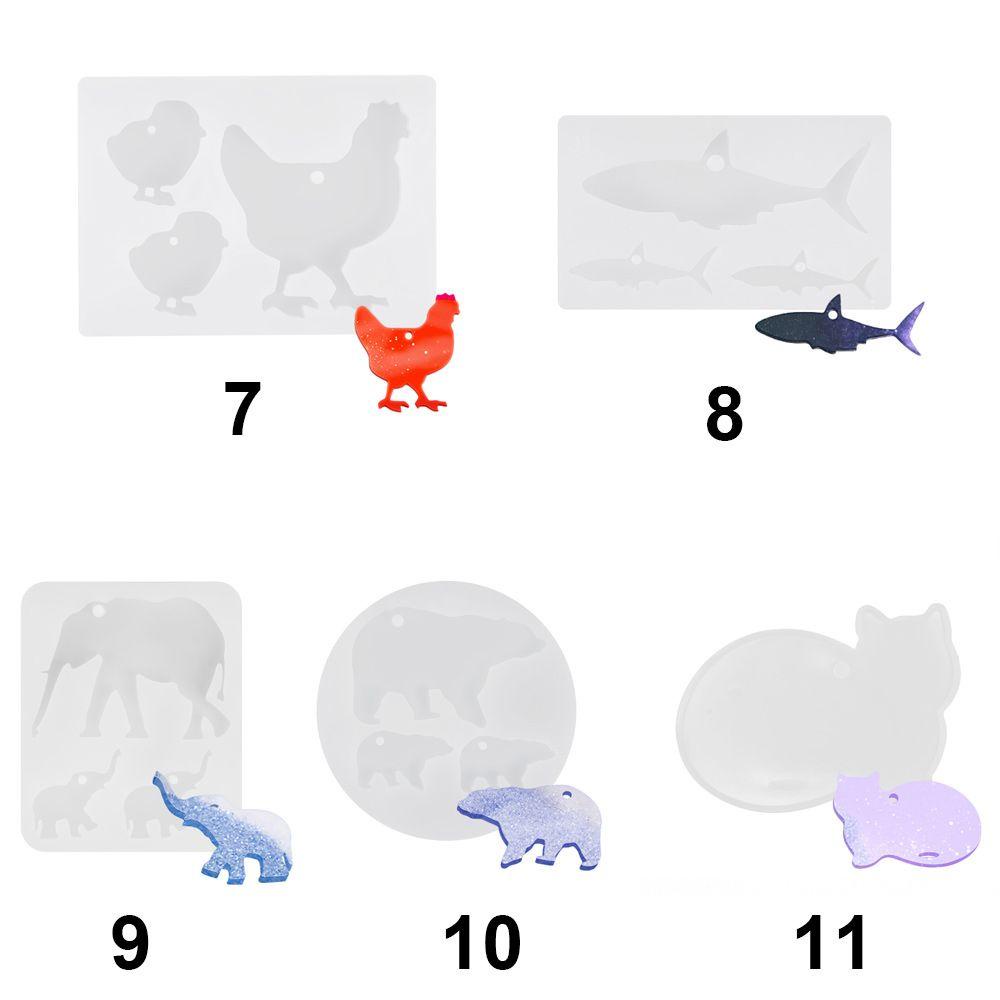 7

8

9

10

11