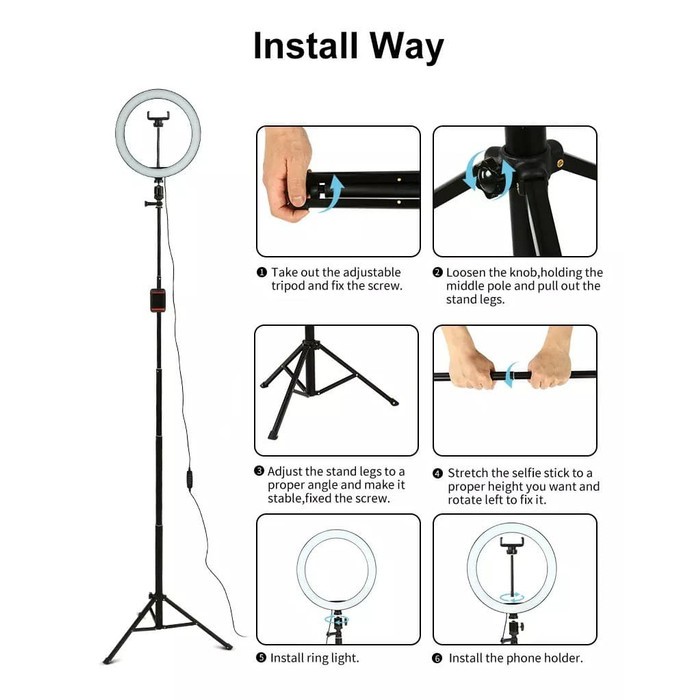 Install Way

❶ Take out the adjustable tripod and fix the screw.

❷ Loosen the knob,holding the middle pole and pull out the stand legs.

❸ Adjust the stand legs to a proper angle and make it stable,fixed the screw.

❹ Stretch the selfie stick to a proper height you want and rotate left to fix it.

❺ Install ring light.

❻ Install the phone holder.