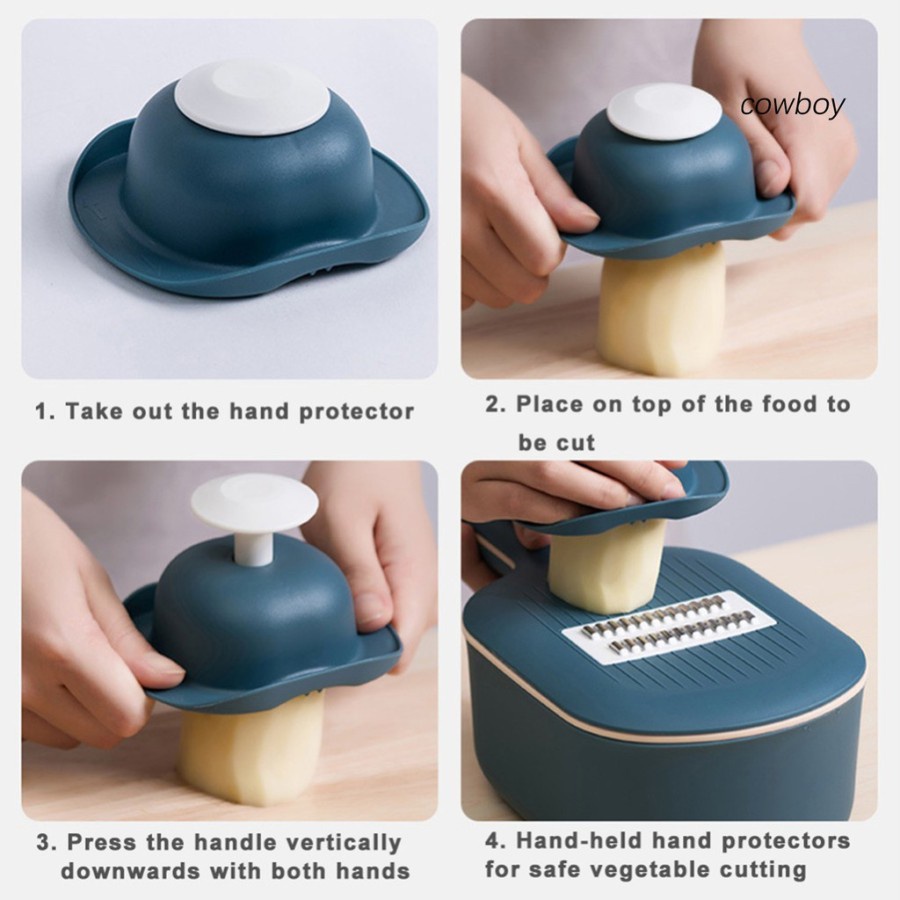 cowboy

1. Take out the hand protector

2. Place on top of the food to be cut

3. Press the handle vertically downwards with both hands

4. Hand-held hand protectors for safe vegetable cutting