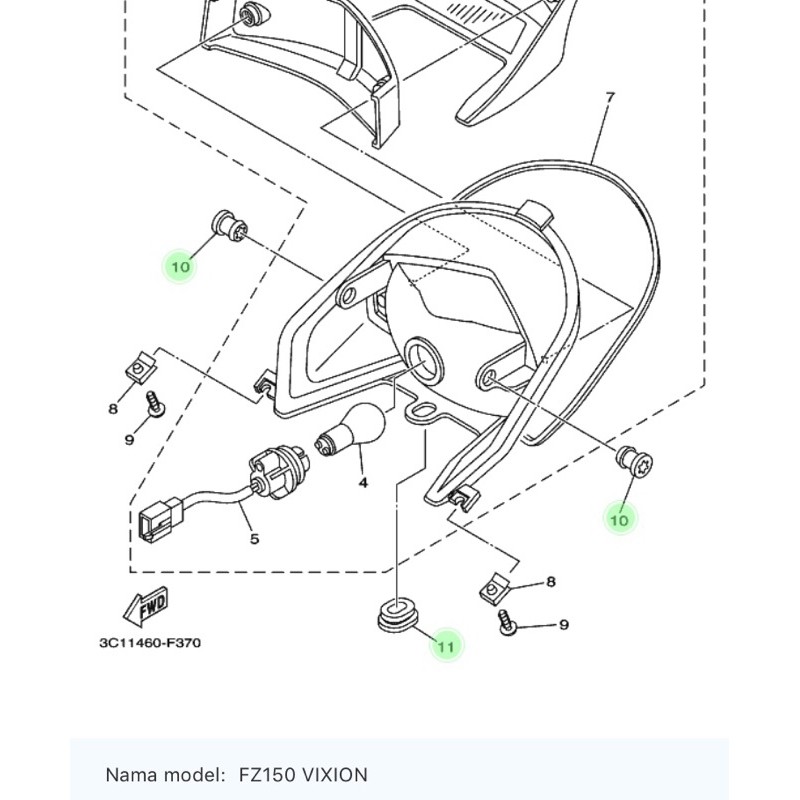 7

10

8

9

4

5

10

8

9

11

FWD

3C11460-F370

Nama model: FZ150 VIXION