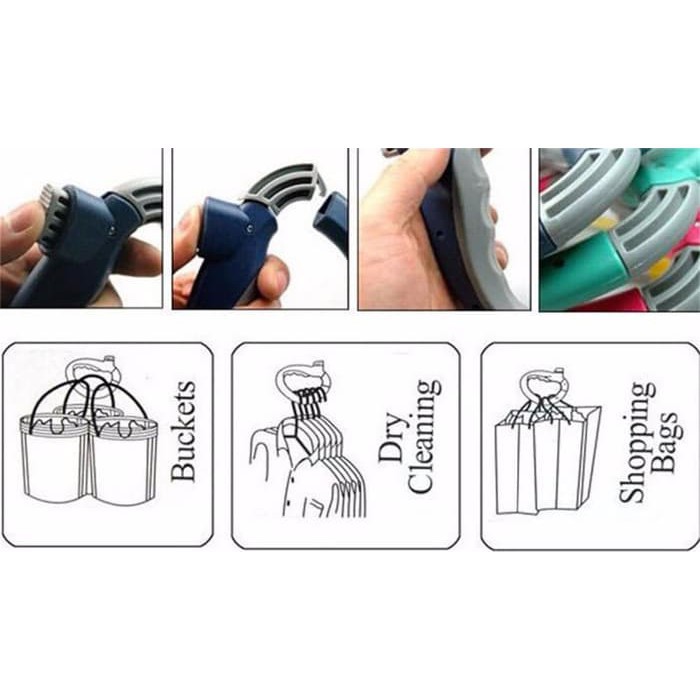 Buckets

Dry Cleaning

Shopping Bags