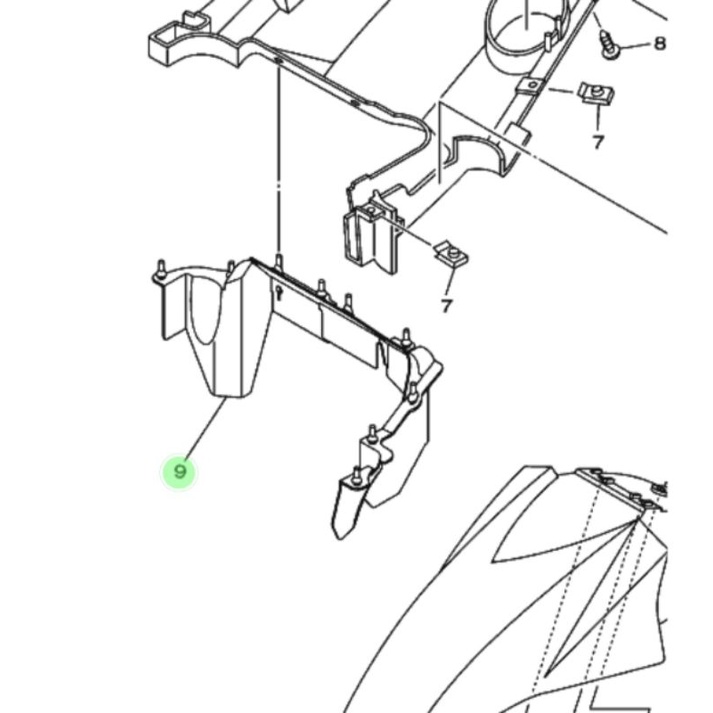 8
7
7
9