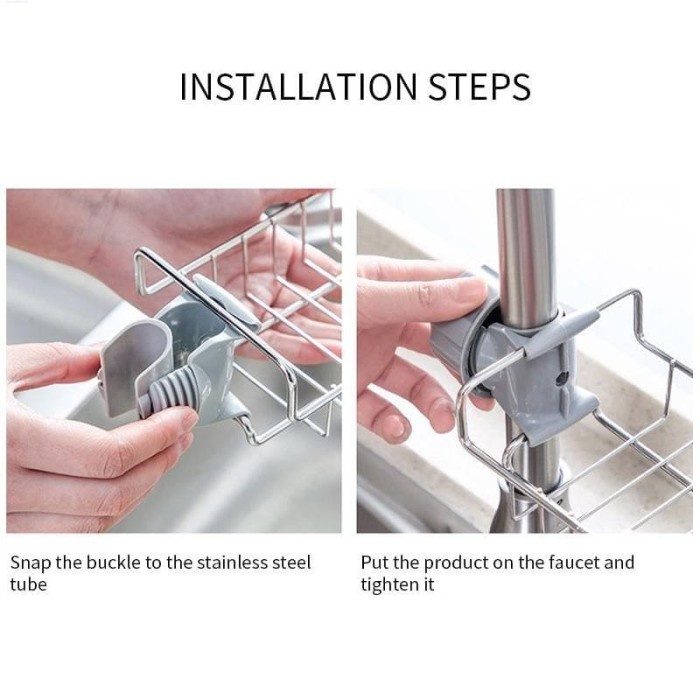 INSTALLATION STEPS

Snap the buckle to the stainless steel tube

Put the product on the faucet and tighten it