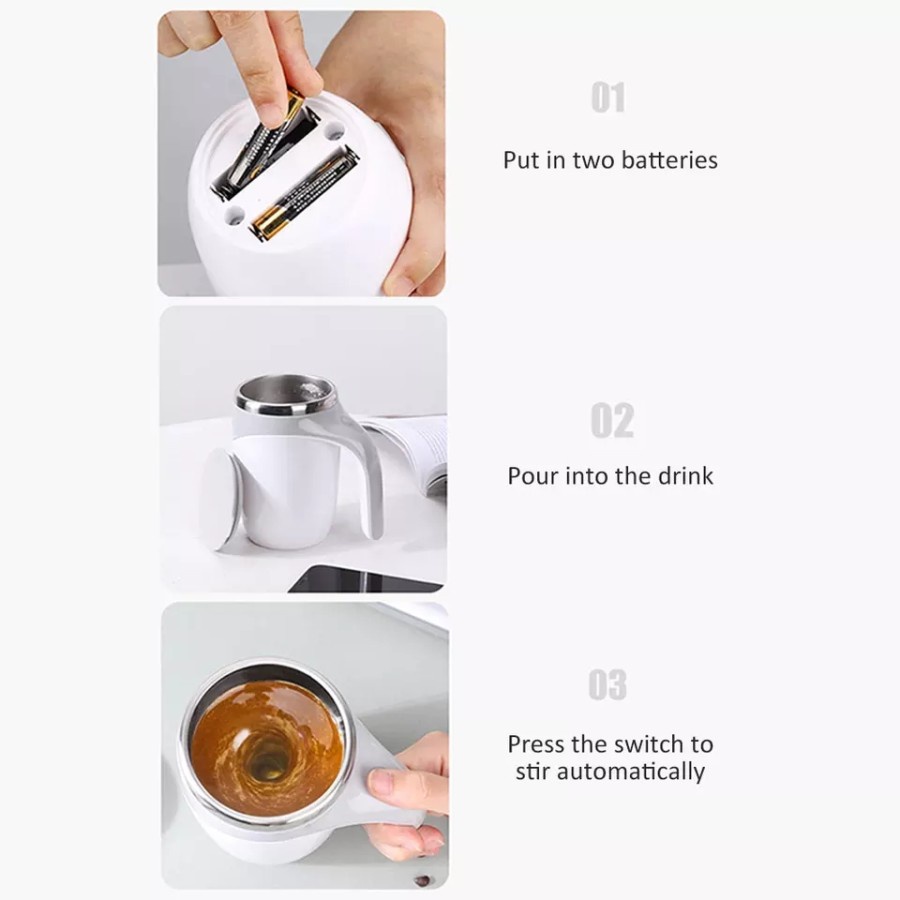 01

Put in two batteries

02

Pour into the drink

03

Press the switch to stir automatically