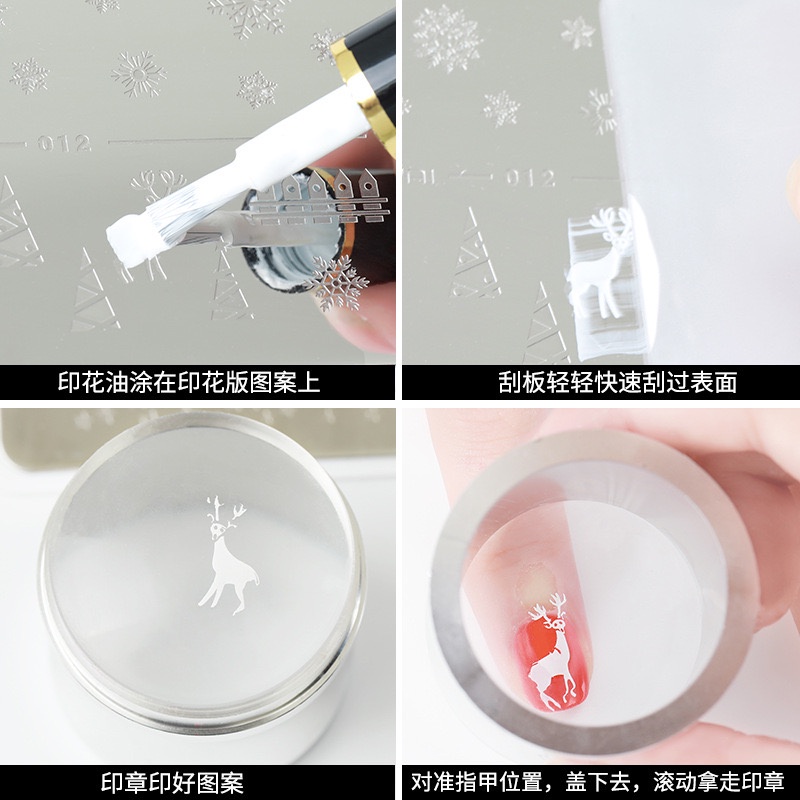 012

印花油涂在印花版图案上

012

刮板轻轻快速刮过表面

印章印好图案

对准指甲位置，盖下去，滚动拿走印章