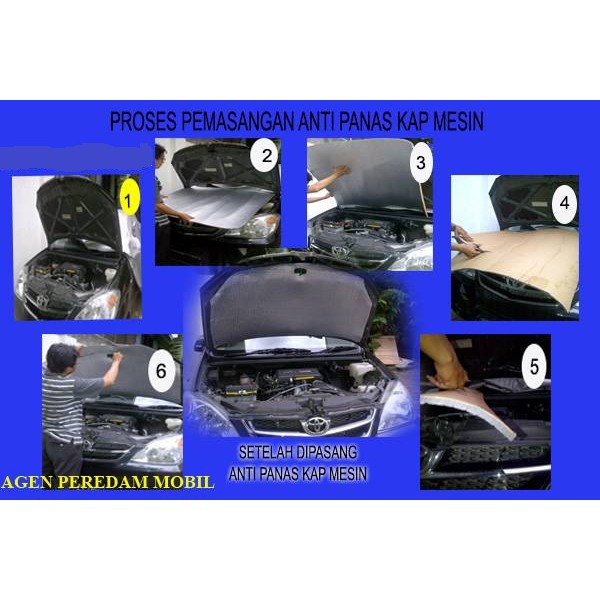 PROSES PEMASANGAN ANTI PANAS KAP MESIN

1

2

3

4

6

5

SETELAH DIPASANG
ANTI PANAS KAP MESIN

AGEN PEREDAM MOBIL