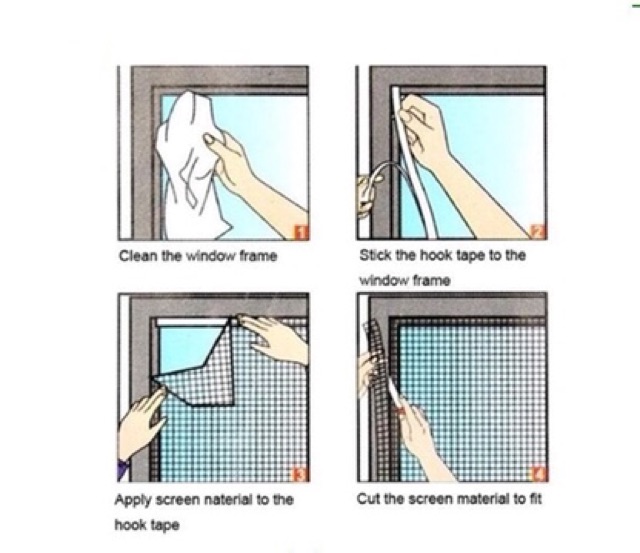 1
Clean the window frame

2
Stick the hook tape to the window frame

3
Apply screen naterial to the hook tape

4
Cut the screen material to fit