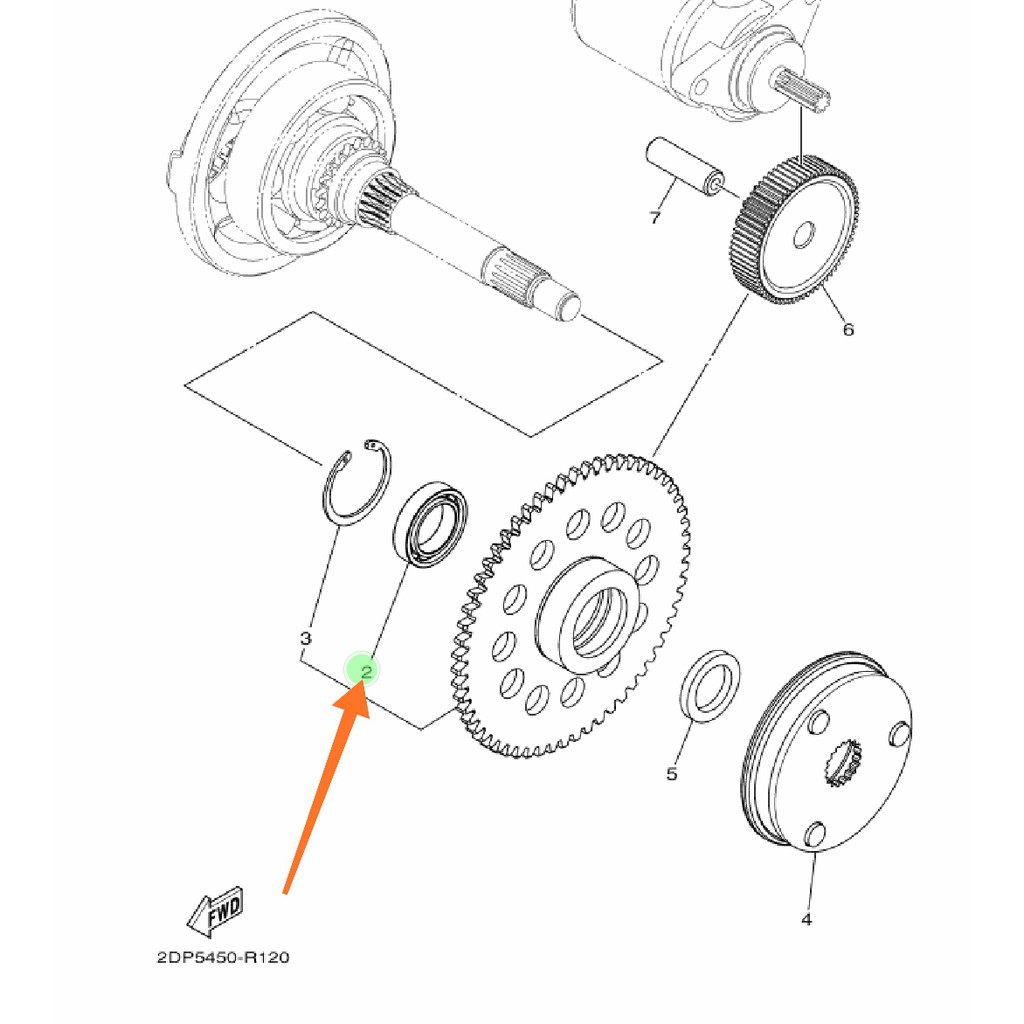 7
6
3
2
5
4
FWD
2DP5450-R120