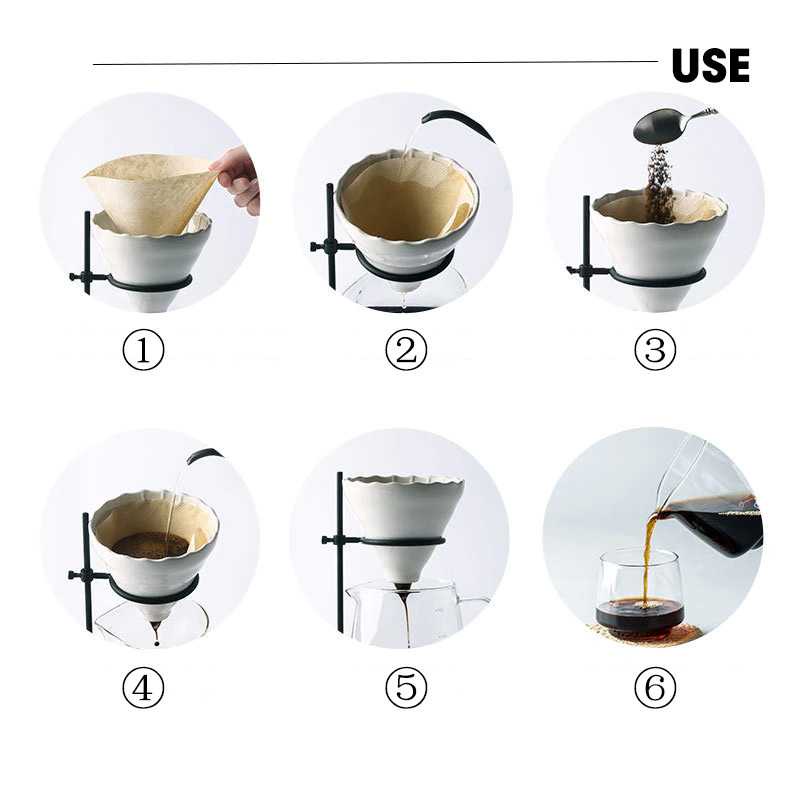 USE

①

②

③

④

⑤

⑥