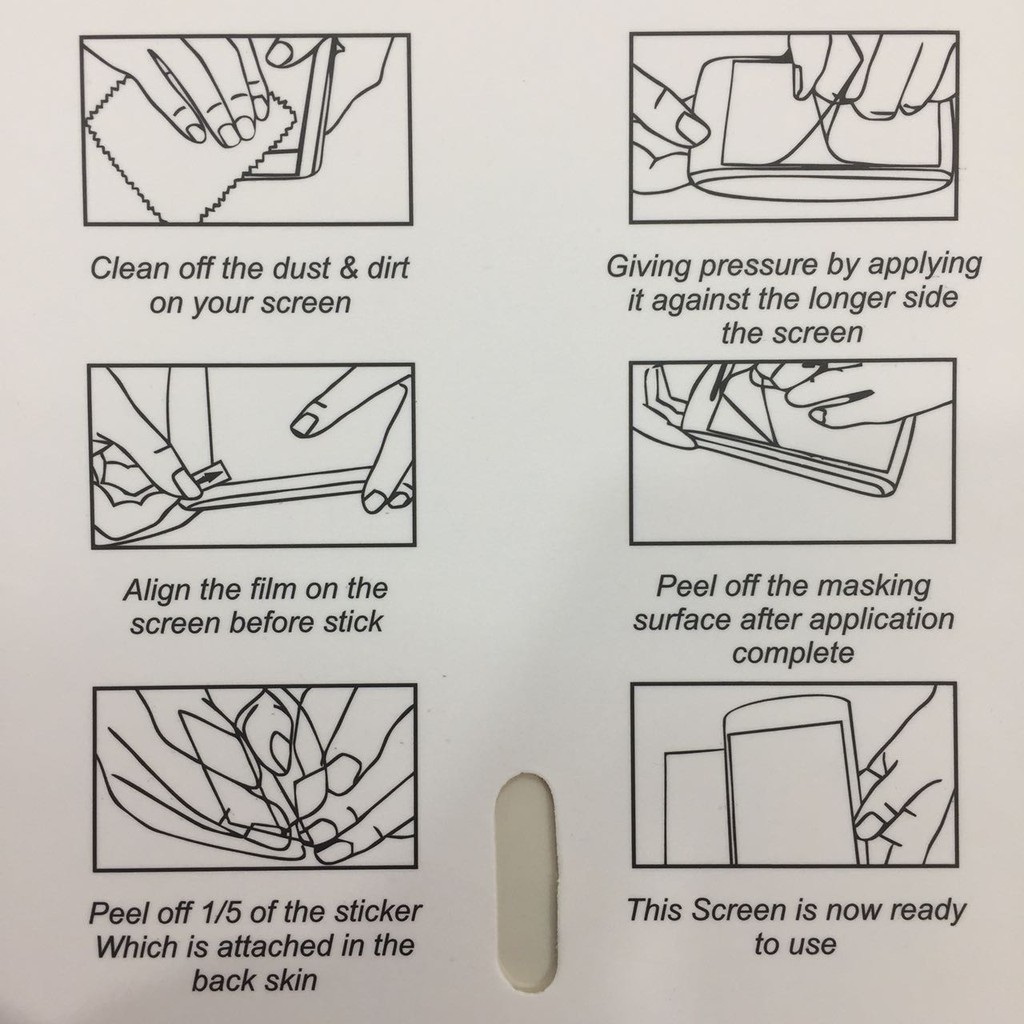 Clean off the dust & dirt on your screen

Align the film on the screen before stick

Peel off 1/5 of the sticker Which is attached in the back skin

Giving pressure by applying it against the longer side the screen

Peel off the masking surface after application complete

This Screen is now ready to use