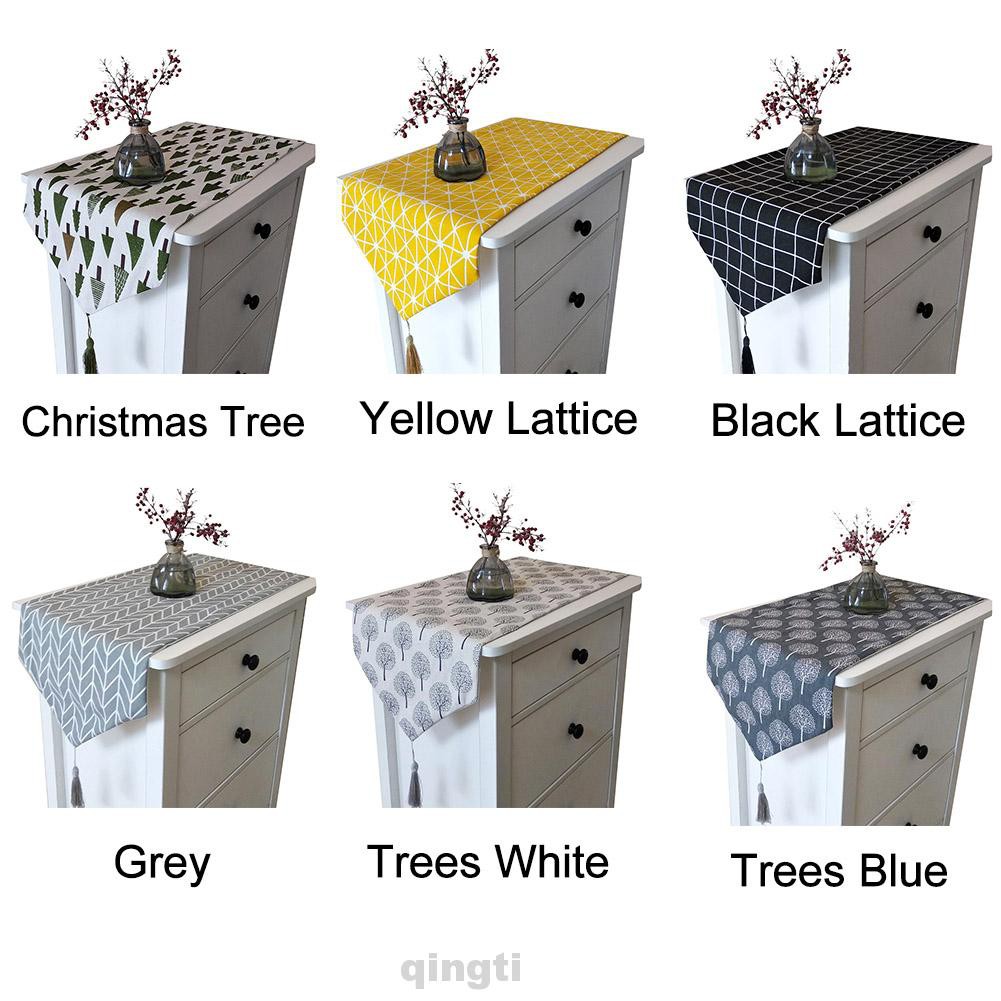 Christmas Tree

Yellow Lattice

Black Lattice

Grey

Trees White

Trees Blue

qingti