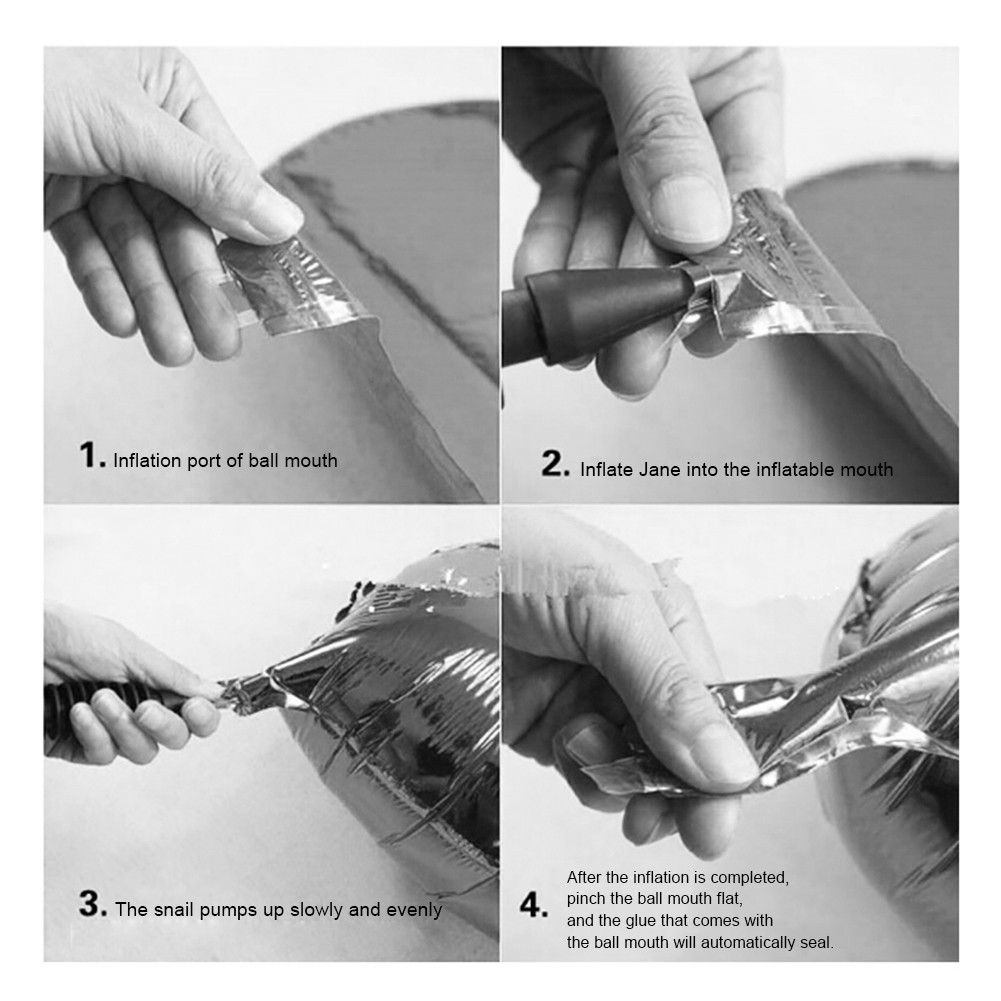 1. Inflation port of ball mouth

2. Inflate Jane into the inflatable mouth

3. The snail pumps up slowly and evenly

4. After the inflation is completed, pinch the ball mouth flat, and the glue that comes with the ball mouth will automatically seal.