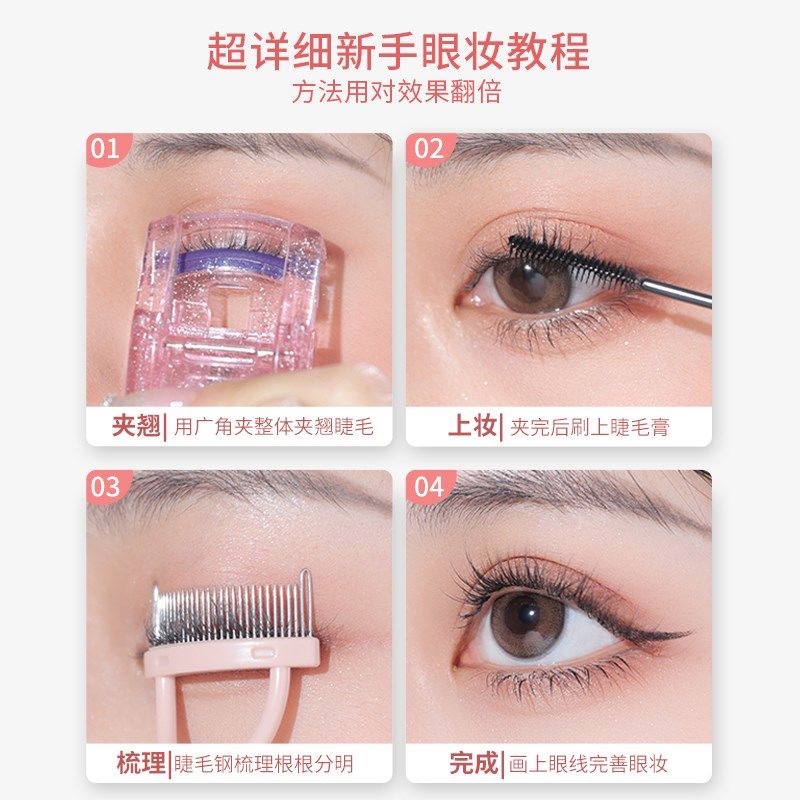 超详细新手眼妆教程
方法用对效果翻倍

01
夹翘 | 用广角夹整体夹翘睫毛

02
上妆 | 夹完后刷上睫毛膏

03
梳理 | 睫毛钢梳理根根分明

04
完成 | 画上眼线完善眼妆