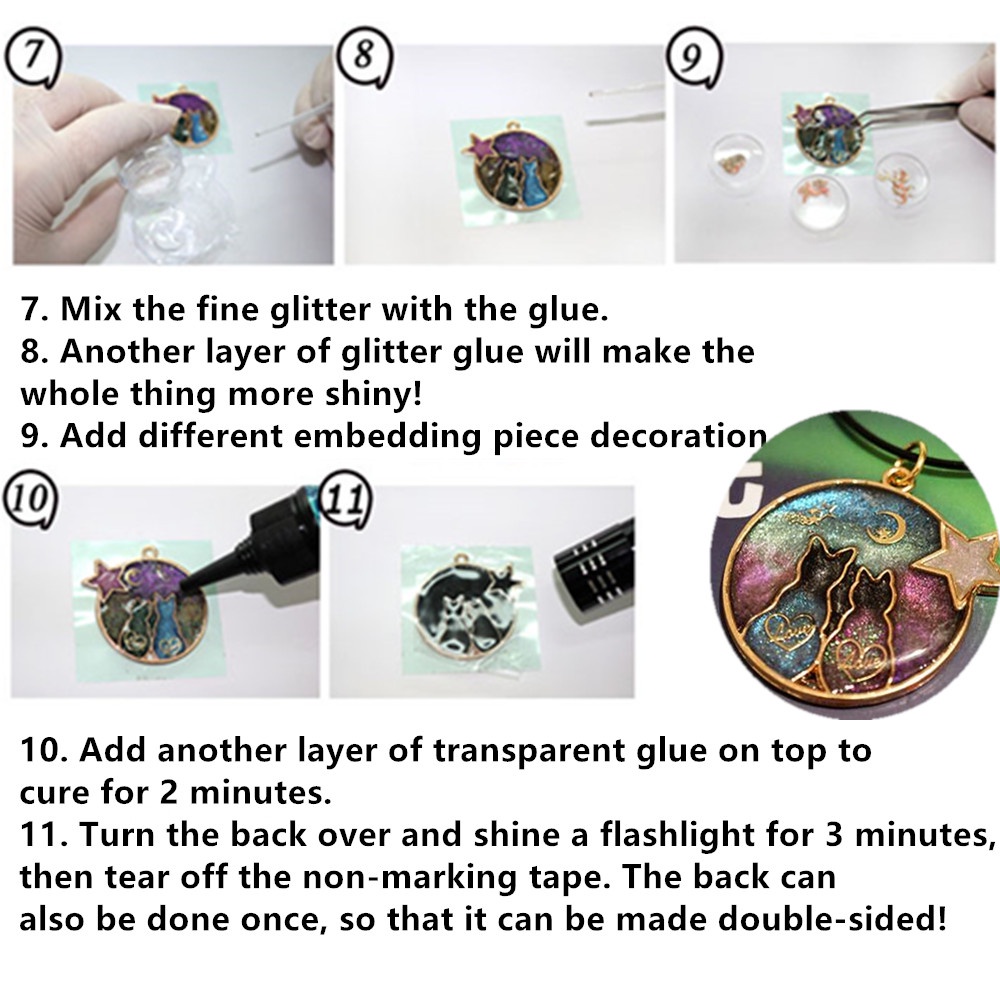 7

8

9

7. Mix the fine glitter with the glue.
8. Another layer of glitter glue will make the whole thing more shiny!
9. Add different embedding piece decoration

10

11

10. Add another layer of transparent glue on top to cure for 2 minutes.
11. Turn the back over and shine a flashlight for 3 minutes, then tear off the non-marking tape. The back can also be done once, so that it can be made double-sided!