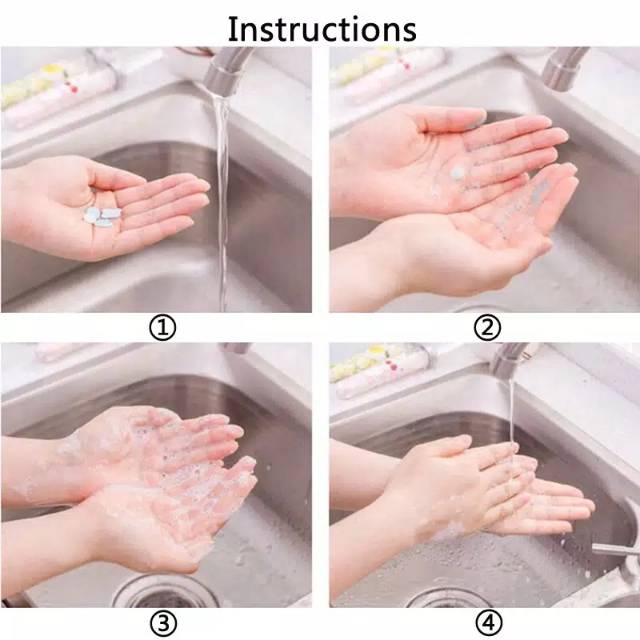 Instructions

①

②

③

④