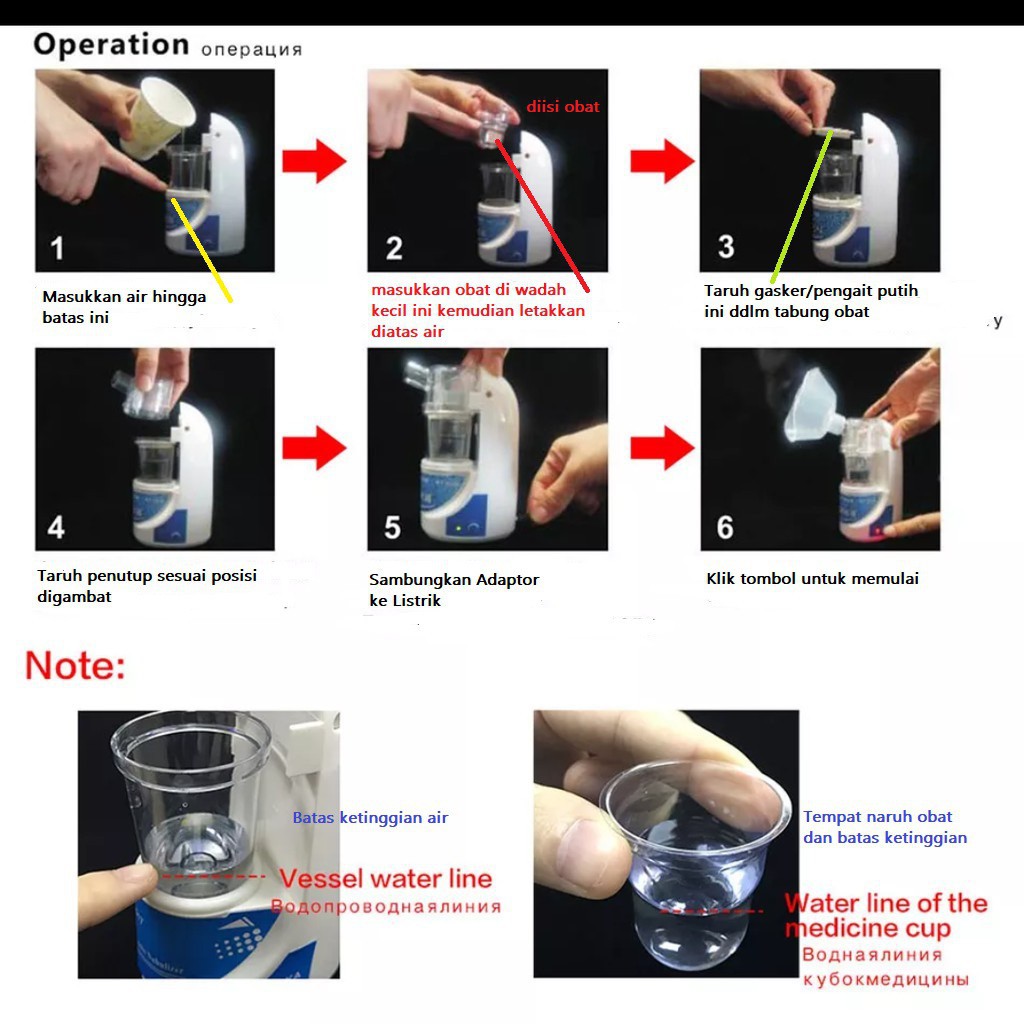 Operation операция

1
Masukkan air hingga batas ini

diisi obat

2
masukkan obat di wadah kecil ini kemudian letakkan diatas air

3
Taruh gasker/pengait putih ini ddlm tabung obat

y

4
Taruh penutup sesuai posisi digambat

5
Sambungkan Adaptor ke Listrik

6
Klik tombol untuk memulai

Note:

Batas ketinggian air
Vessel water line
Водопроводнаялиния

Tempat naruh obat dan batas ketinggian
Water line of the medicine cup
Воднаялиния кубокмедицины