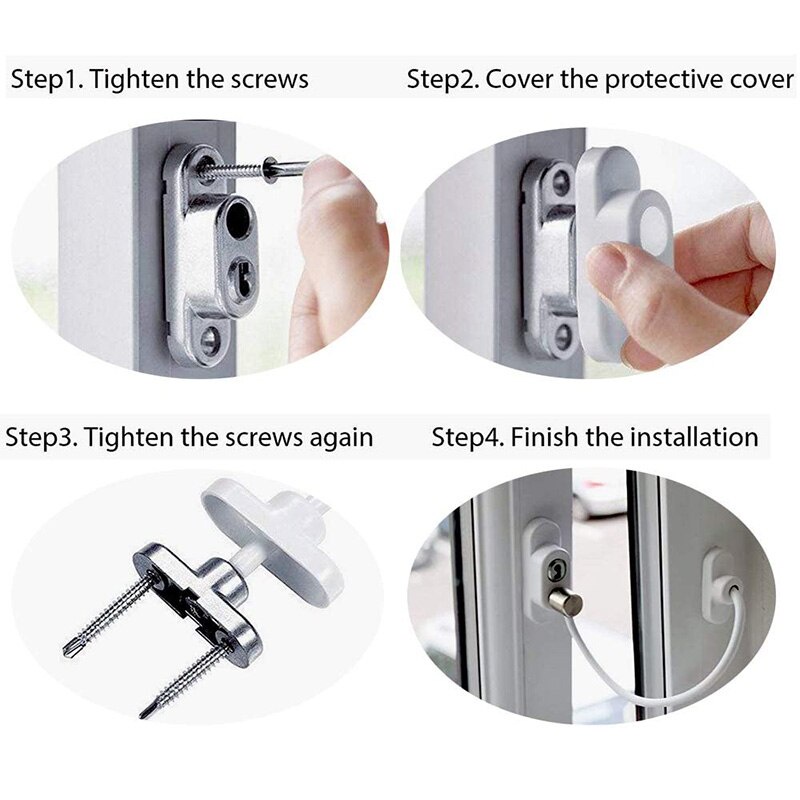 Step1. Tighten the screws

Step2. Cover the protective cover

Step3. Tighten the screws again

Step4. Finish the installation