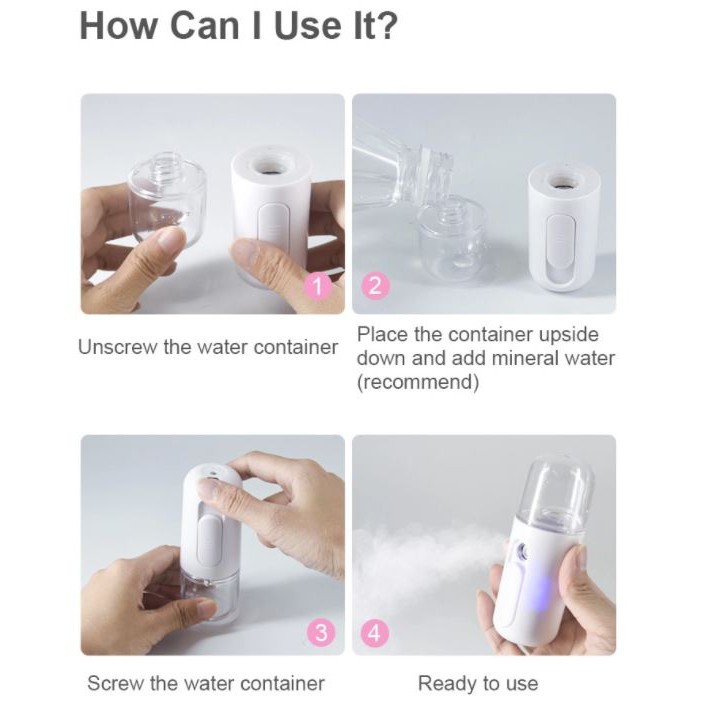 How Can I Use It?

1

Unscrew the water container

2

Place the container upside down and add mineral water (recommend)

3

Screw the water container

4

Ready to use