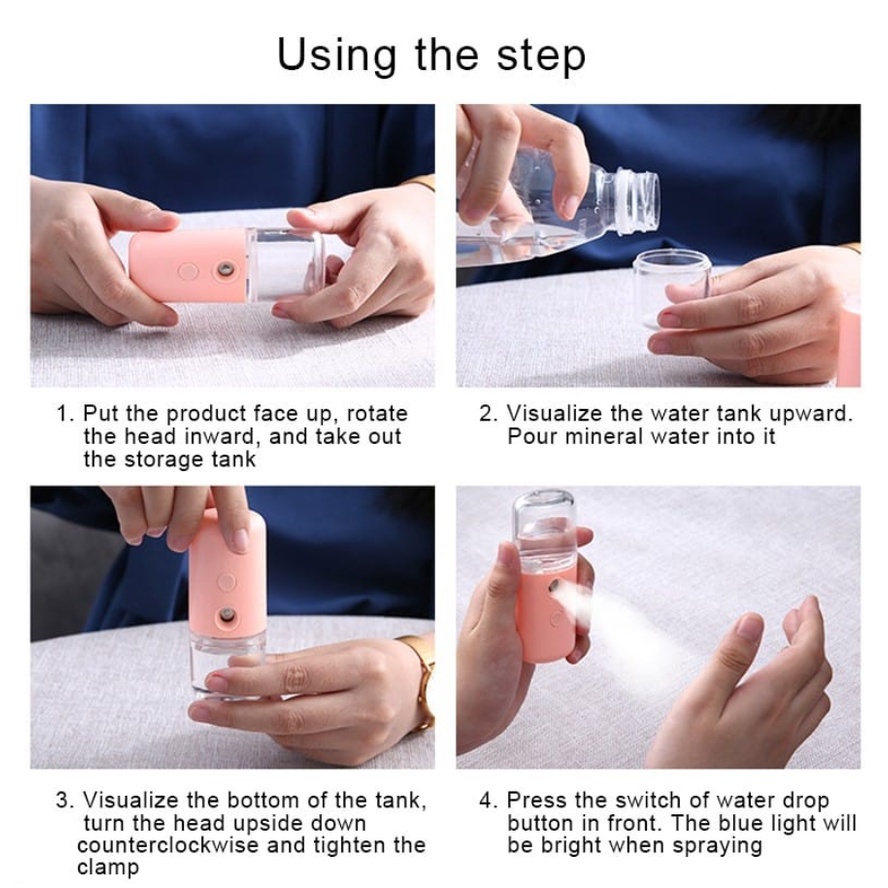 Using the step

1. Put the product face up, rotate the head inward, and take out the storage tank

2. Visualize the water tank upward. Pour mineral water into it

3. Visualize the bottom of the tank, turn the head upside down counterclockwise and tighten the clamp

4. Press the switch of water drop button in front. The blue light will be bright when spraying