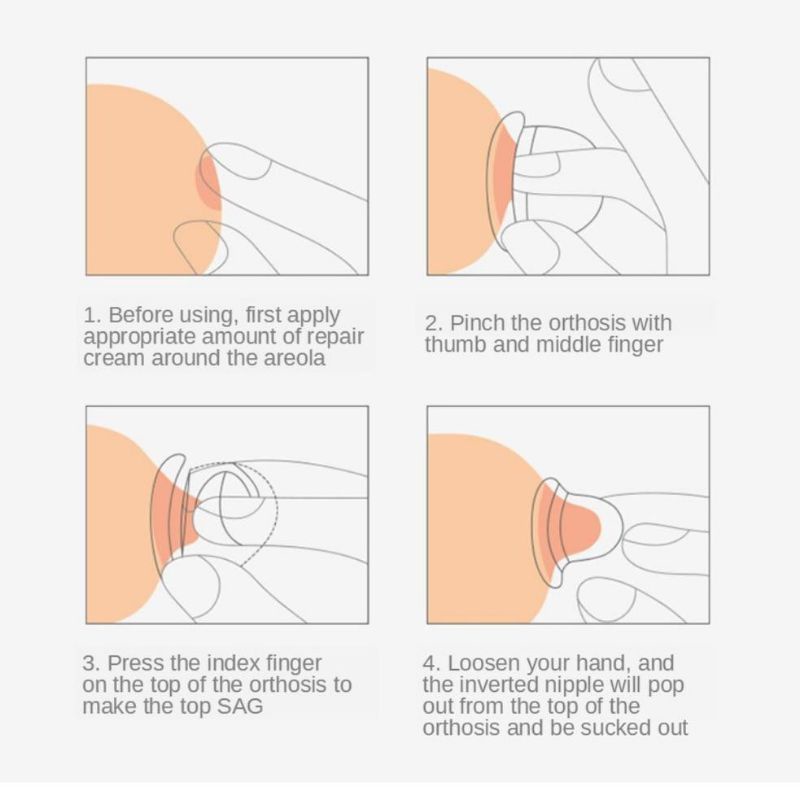 1. Before using, first apply appropriate amount of repair cream around the areola

2. Pinch the orthosis with thumb and middle finger

3. Press the index finger on the top of the orthosis to make the top SAG

4. Loosen your hand, and the inverted nipple will pop out from the top of the orthosis and be sucked out