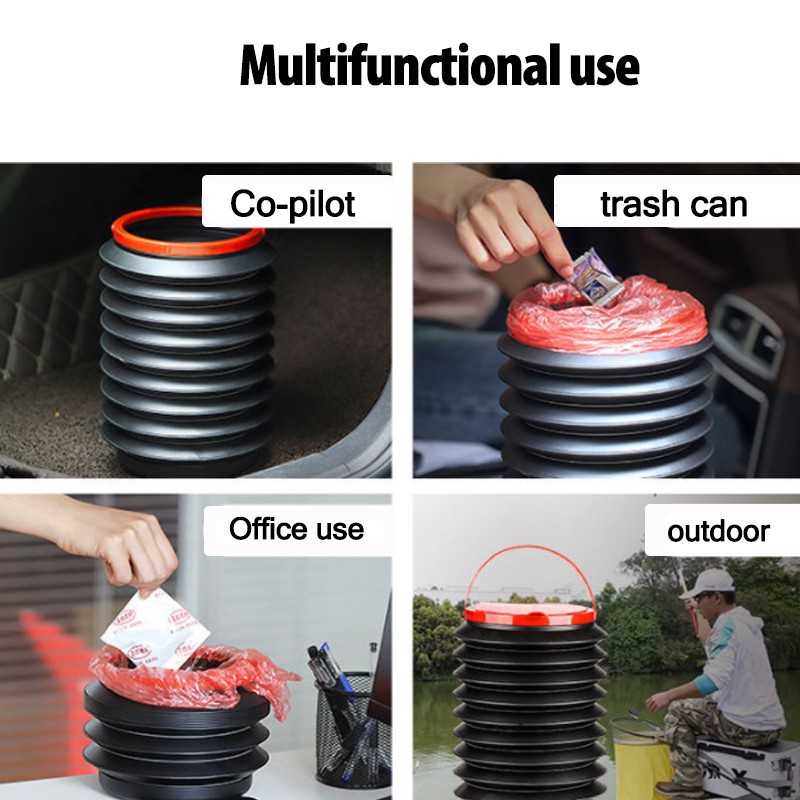 Multifunctional use

Co-pilot

trash can

Office use

outdoor